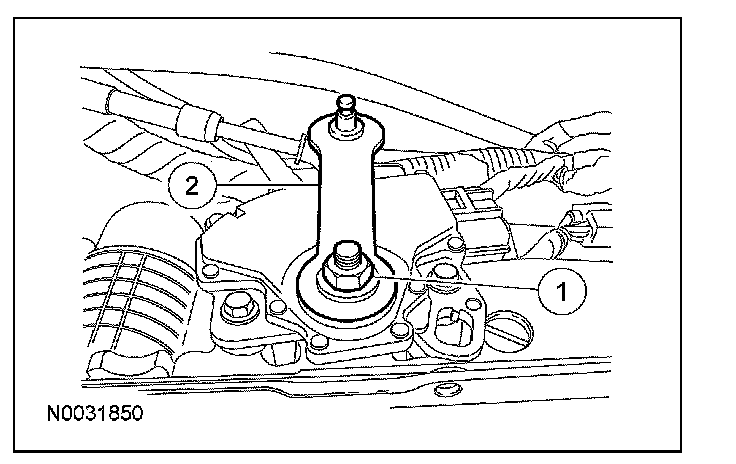 2

1

N0031850