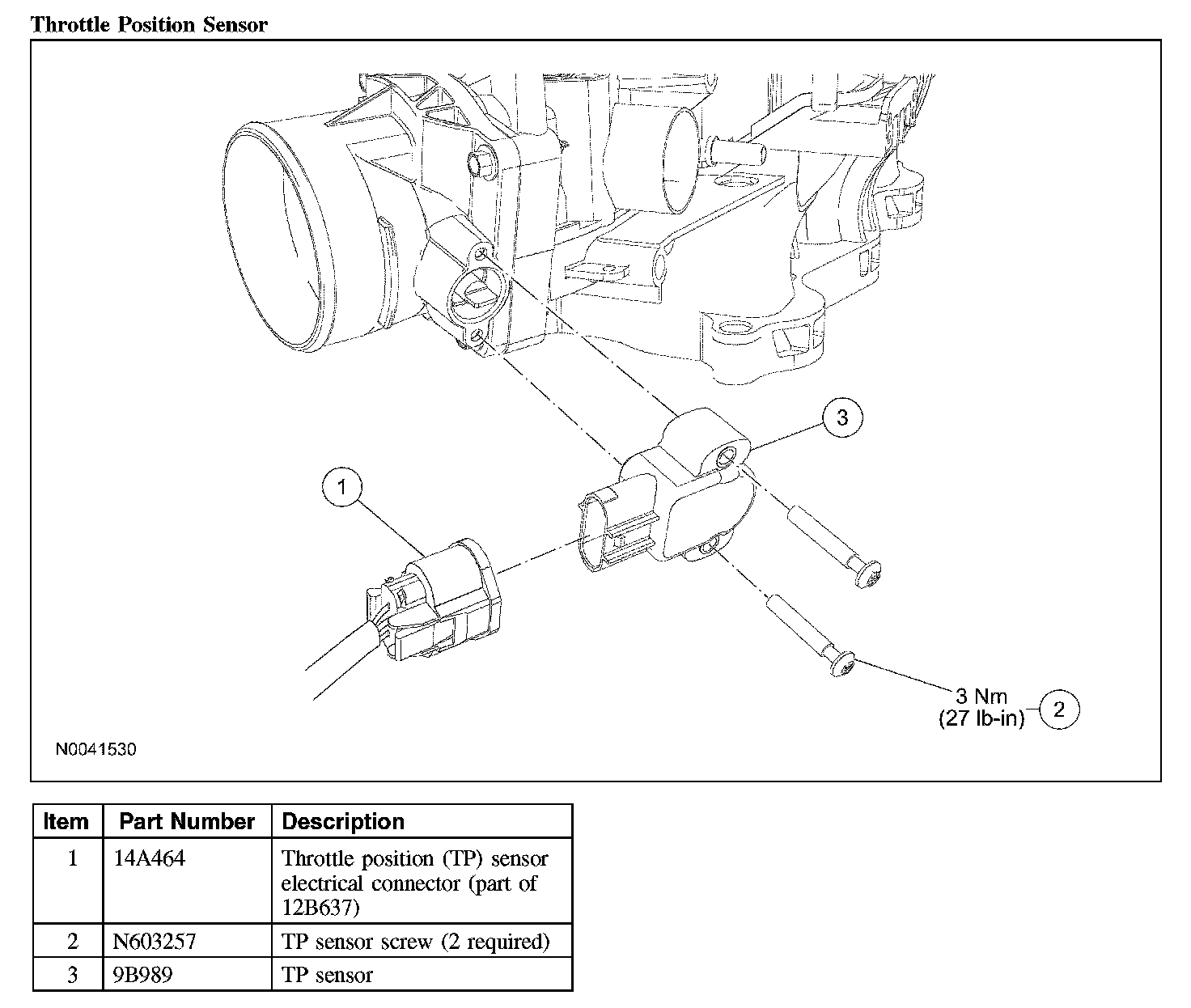 Throttle Position Sensor

3

1

3 Nm
(27 lb-in)

2

N0041530

| Item | Part Number | Description |
|---|---|---|
| 1 | 14A464 | Throttle position (TP) sensor electrical connector (part of 12B637) |
| 2 | N603257 | TP sensor screw (2 required) |
| 3 | 9B989 | TP sensor |