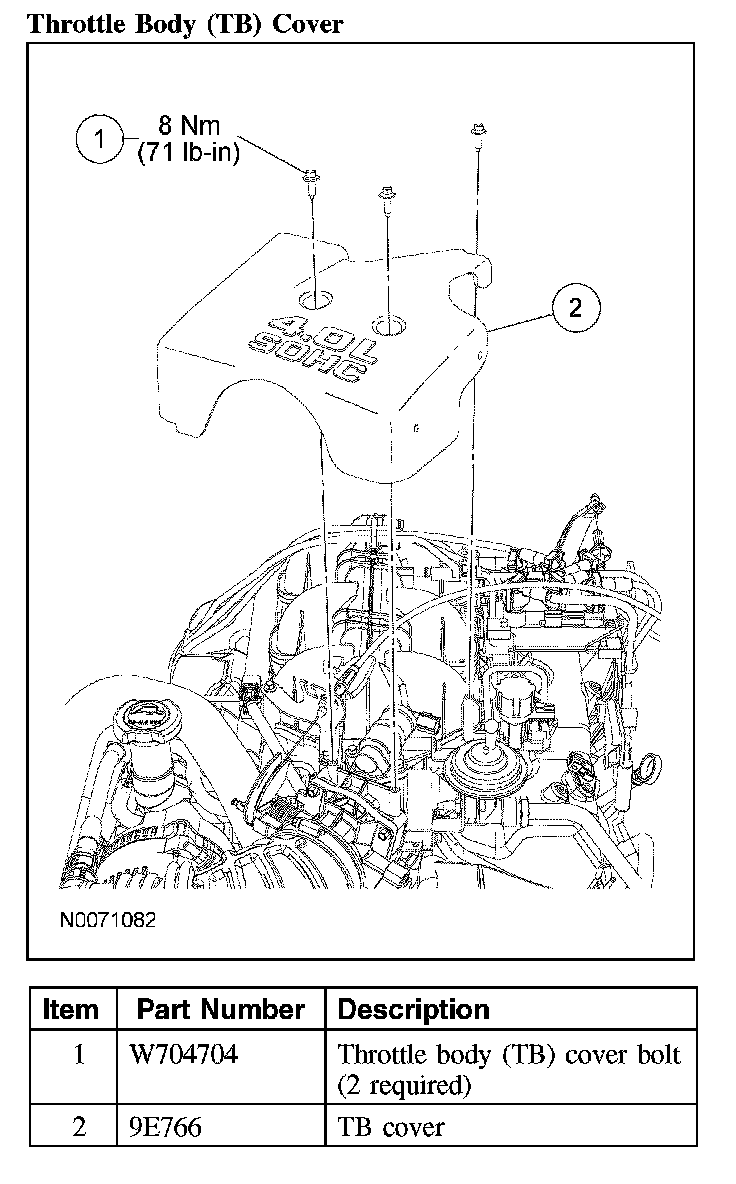 Throttle Body (TB) Cover

1
8 Nm
(71 lb-in)

2

4.0L
SOHC

N0071082

| Item | Part Number | Description |
|---|---|---|
| 1 | W704704 | Throttle body (TB) cover bolt (2 required) |
| 2 | 9E766 | TB cover |