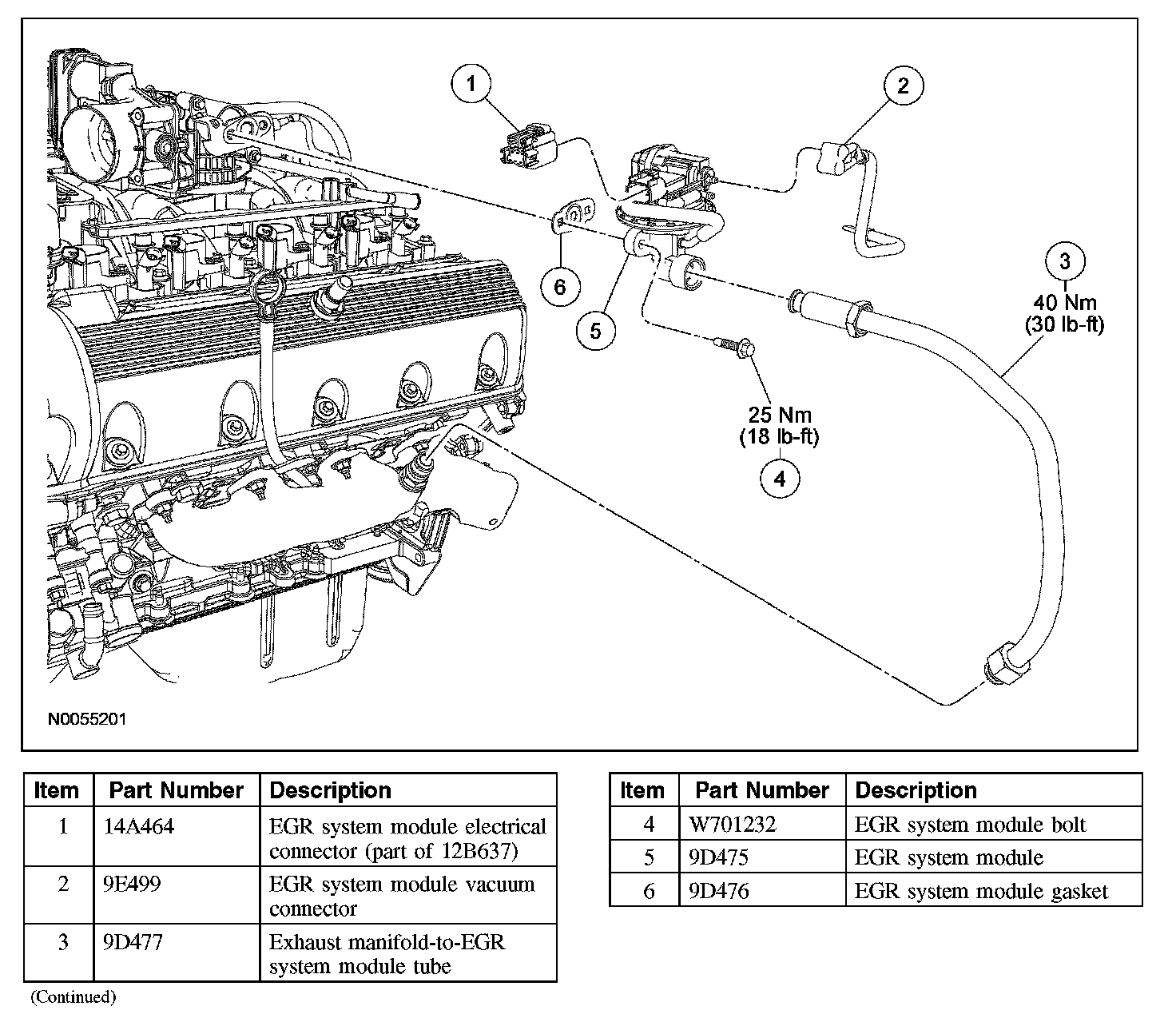 1

2

6

5

3
40 Nm
(30 lb-ft)

25 Nm
(18 lb-ft)

4

N0055201

| Item | Part Number | Description |
|---|---|---|
| 1 | 14A464 | EGR system module electrical connector (part of 12B637) |
| 2 | 9E499 | EGR system module vacuum connector |
| 3 | 9D477 | Exhaust manifold-to-EGR system module tube |

(Continued)

| Item | Part Number | Description |
|---|---|---|
| 4 | W701232 | EGR system module bolt |
| 5 | 9D475 | EGR system module |
| 6 | 9D476 | EGR system module gasket |