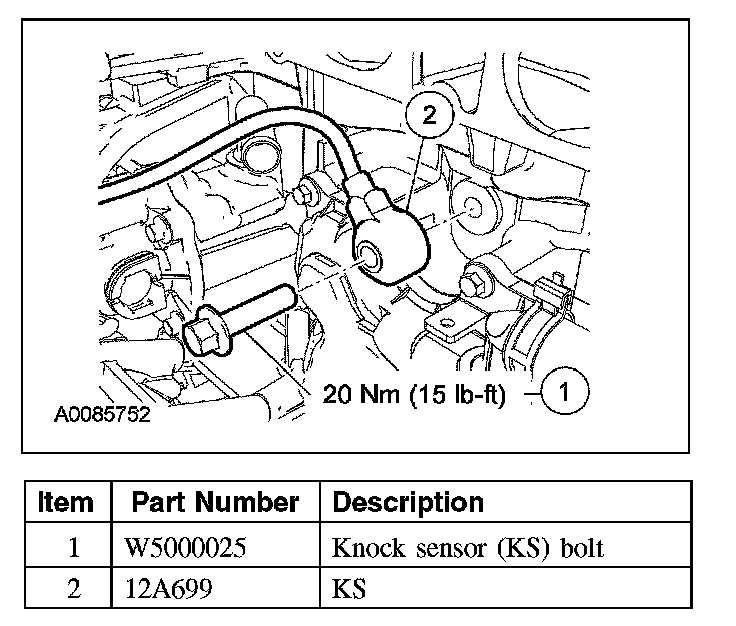 2

20 Nm (15 lb-ft)

1

A0085752

| Item | Part Number | Description |
|---|---|---|
| 1 | W5000025 | Knock sensor (KS) bolt |
| 2 | 12A699 | KS |