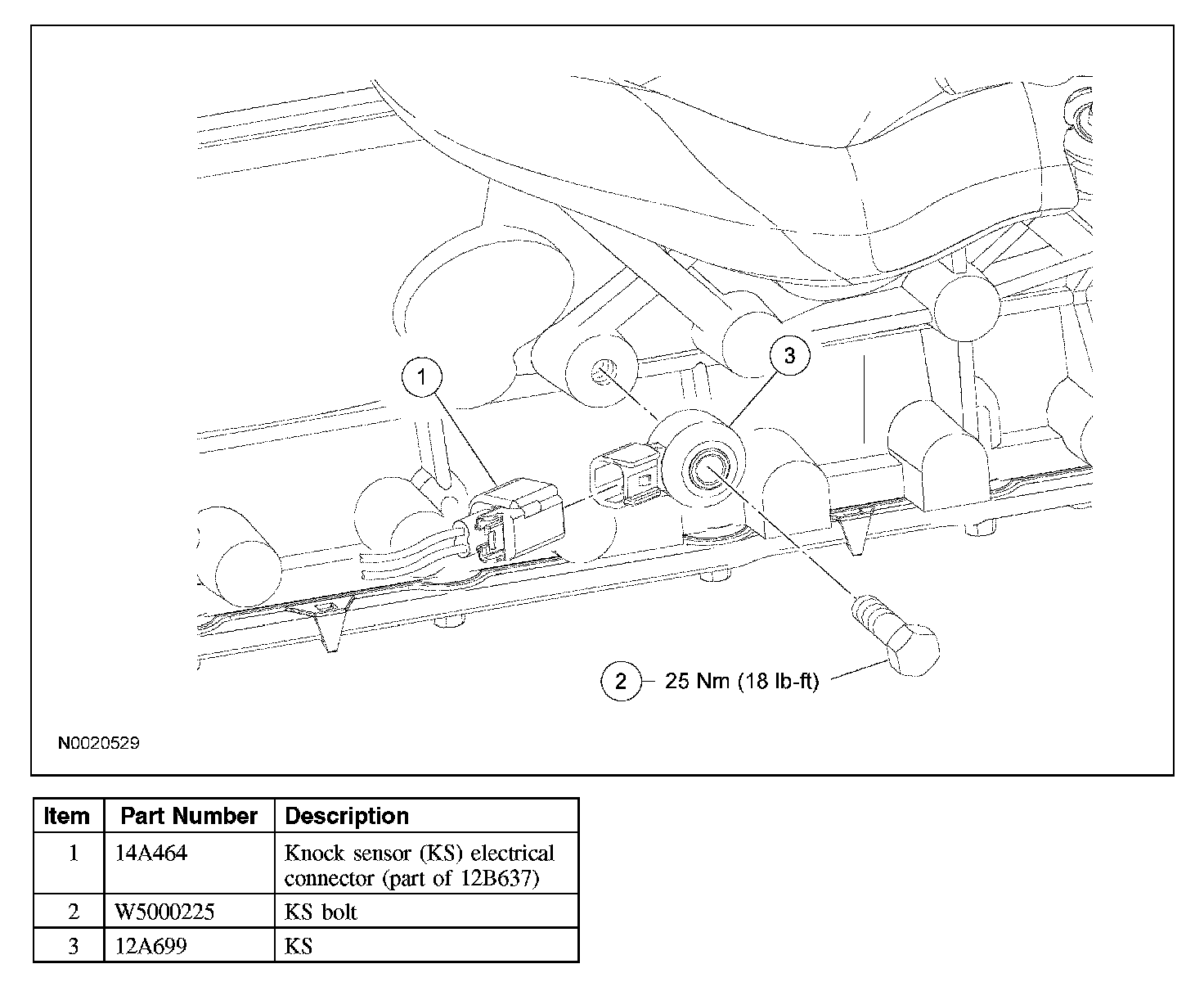 1

3

2 25 Nm (18 lb-ft)

N0020529

| Item | Part Number | Description |
|---|---|---|
| 1 | 14A464 | Knock sensor (KS) electrical connector (part of 12B637) |
| 2 | W5000225 | KS bolt |
| 3 | 12A699 | KS |