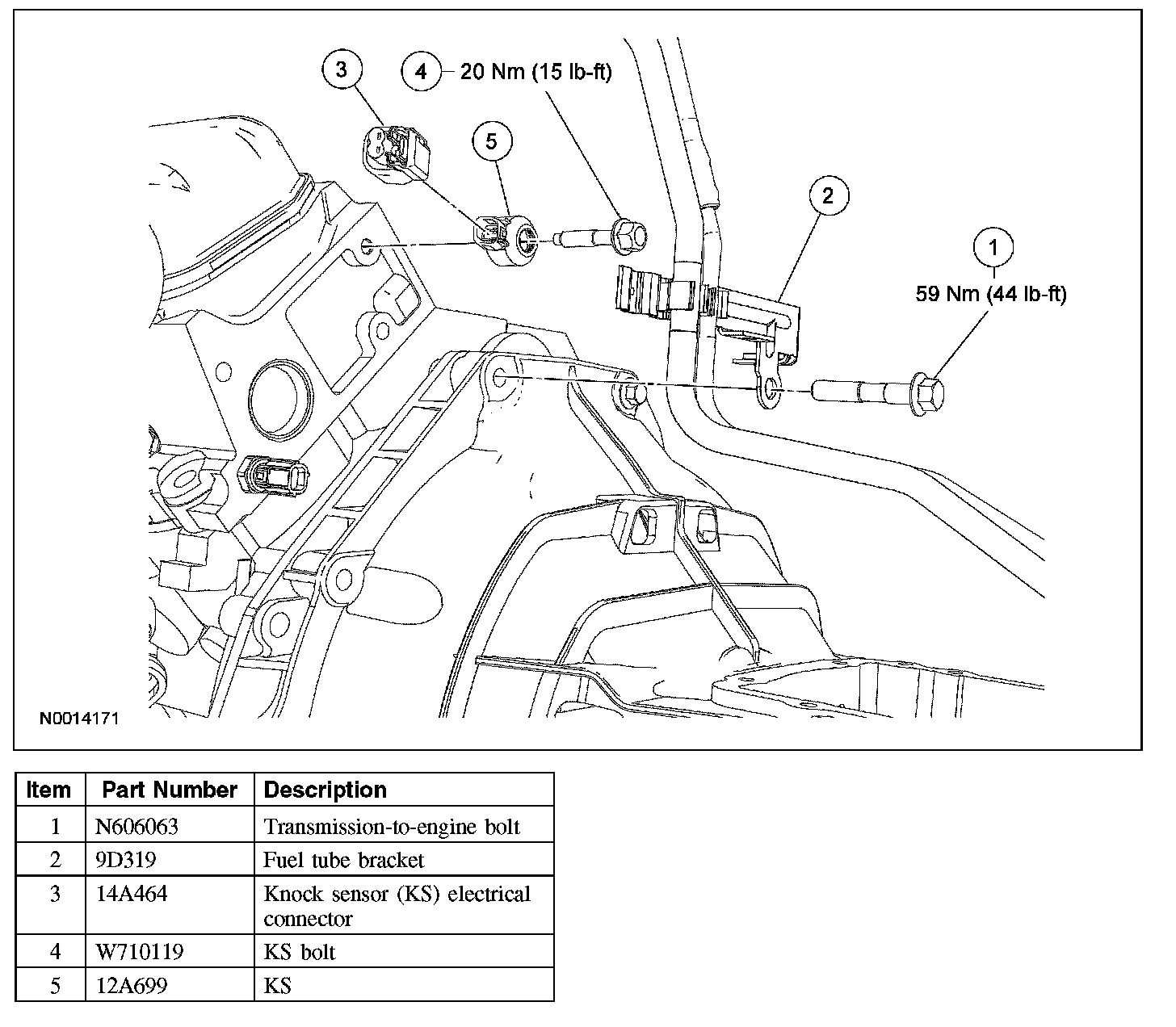 3
4 20 Nm (15 lb-ft)
5
2
1
59 Nm (44 lb-ft)
N0014171

| Item | Part Number | Description |
|---|---|---|
| 1 | N606063 | Transmission-to-engine bolt |
| 2 | 9D319 | Fuel tube bracket |
| 3 | 14A464 | Knock sensor (KS) electrical connector |
| 4 | W710119 | KS bolt |
| 5 | 12A699 | KS |