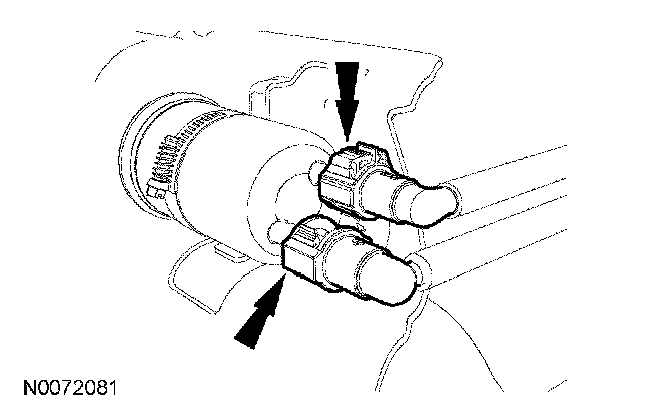 N0072081