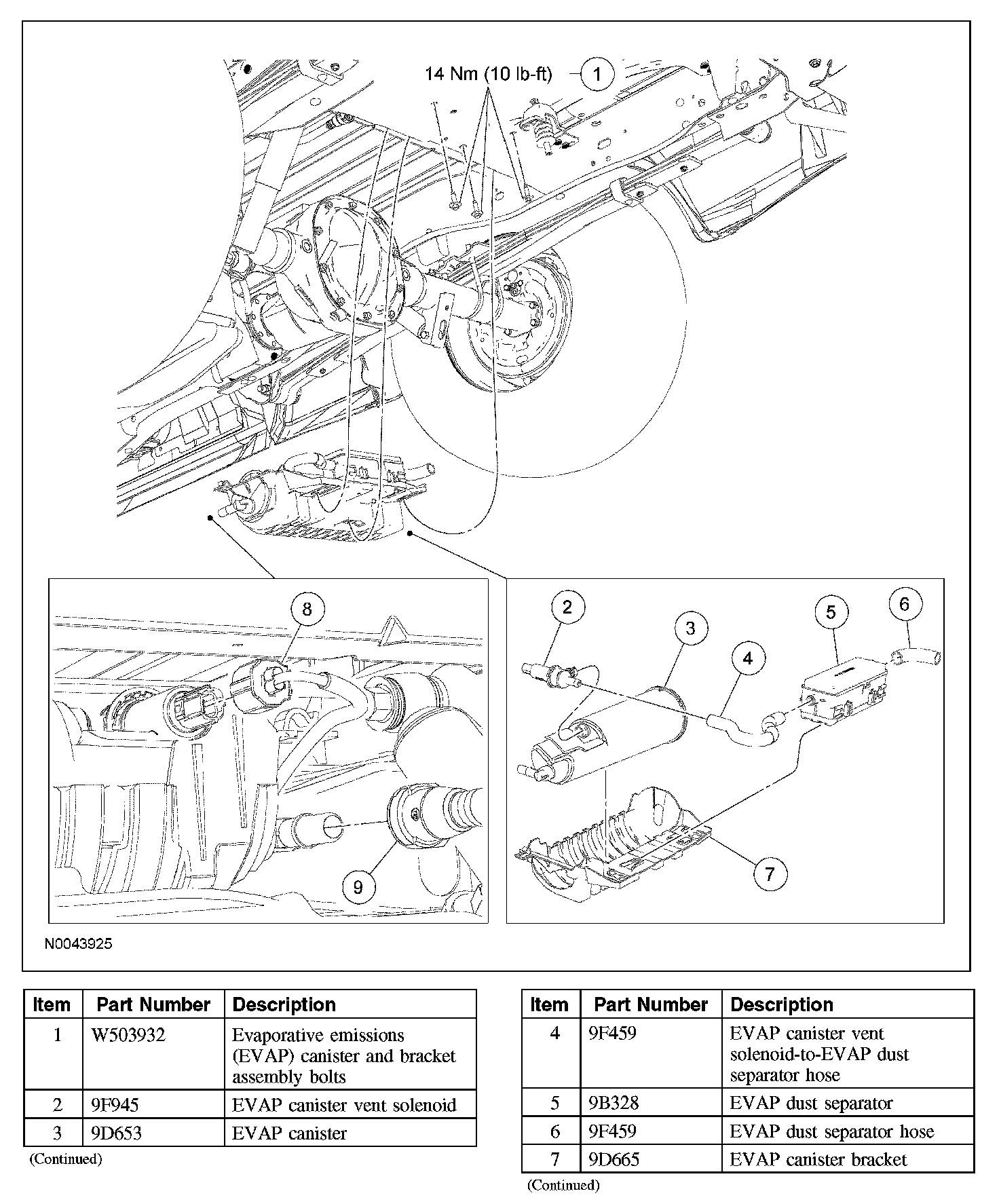 14 Nm (10 lb-ft)

1

8

9

2

3

4

5

6

7

N0043925

| Item | Part Number | Description |
|---|---|---|
| 1 | W503932 | Evaporative emissions (EVAP) canister and bracket assembly bolts |
| 2 | 9F945 | EVAP canister vent solenoid |
| 3 | 9D653 | EVAP canister |

(Continued)

| Item | Part Number | Description |
|---|---|---|
| 4 | 9F459 | EVAP canister vent solenoid-to-EVAP dust separator hose |
| 5 | 9B328 | EVAP dust separator |
| 6 | 9F459 | EVAP dust separator hose |
| 7 | 9D665 | EVAP canister bracket |

(Continued)