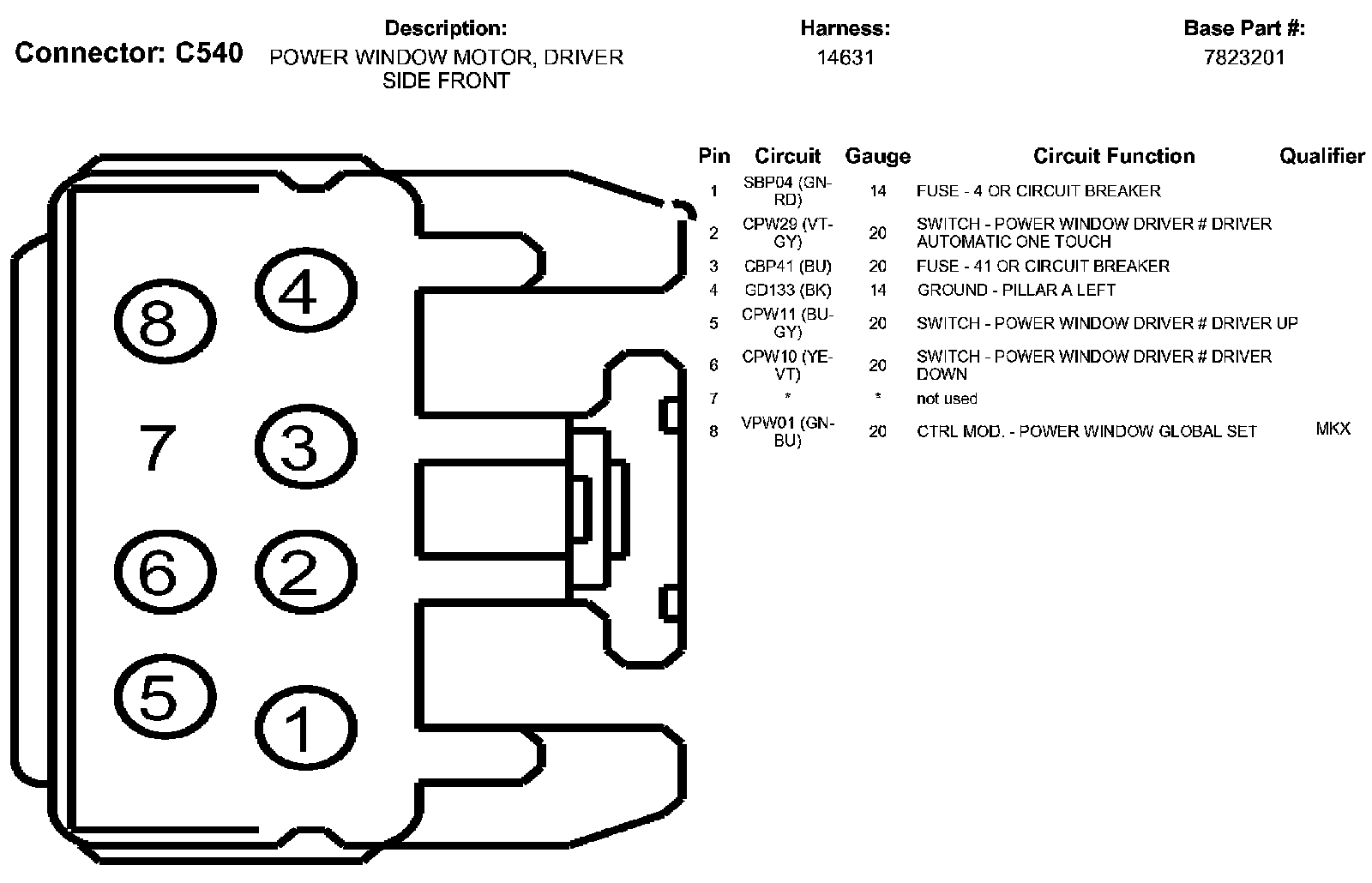 Connector: C540

Description:
POWER WINDOW MOTOR, DRIVER SIDE FRONT

Harness:
14631

Base Part #:
7823201

8
4
7
3
6
2
5
1

| Pin | Circuit | Gauge | Circuit Function | Qualifier |
|---|---|---|---|---|
| 1 | SBP04 (GN-RD) | 14 | FUSE - 4 OR CIRCUIT BREAKER | |
| 2 | CPW29 (VT-GY) | 20 | SWITCH - POWER WINDOW DRIVER # DRIVER AUTOMATIC ONE TOUCH | |
| 3 | CBP41 (BU) | 20 | FUSE - 41 OR CIRCUIT BREAKER | |
| 4 | GD133 (BK) | 14 | GROUND - PILLAR A LEFT | |
| 5 | CPW11 (BU-GY) | 20 | SWITCH - POWER WINDOW DRIVER # DRIVER UP | |
| 6 | CPW10 (YE-VT) | 20 | SWITCH - POWER WINDOW DRIVER # DRIVER DOWN | |
| 7 | * | * | not used | |
| 8 | VPW01 (GN-BU) | 20 | CTRL MOD. - POWER WINDOW GLOBAL SET | MKX |