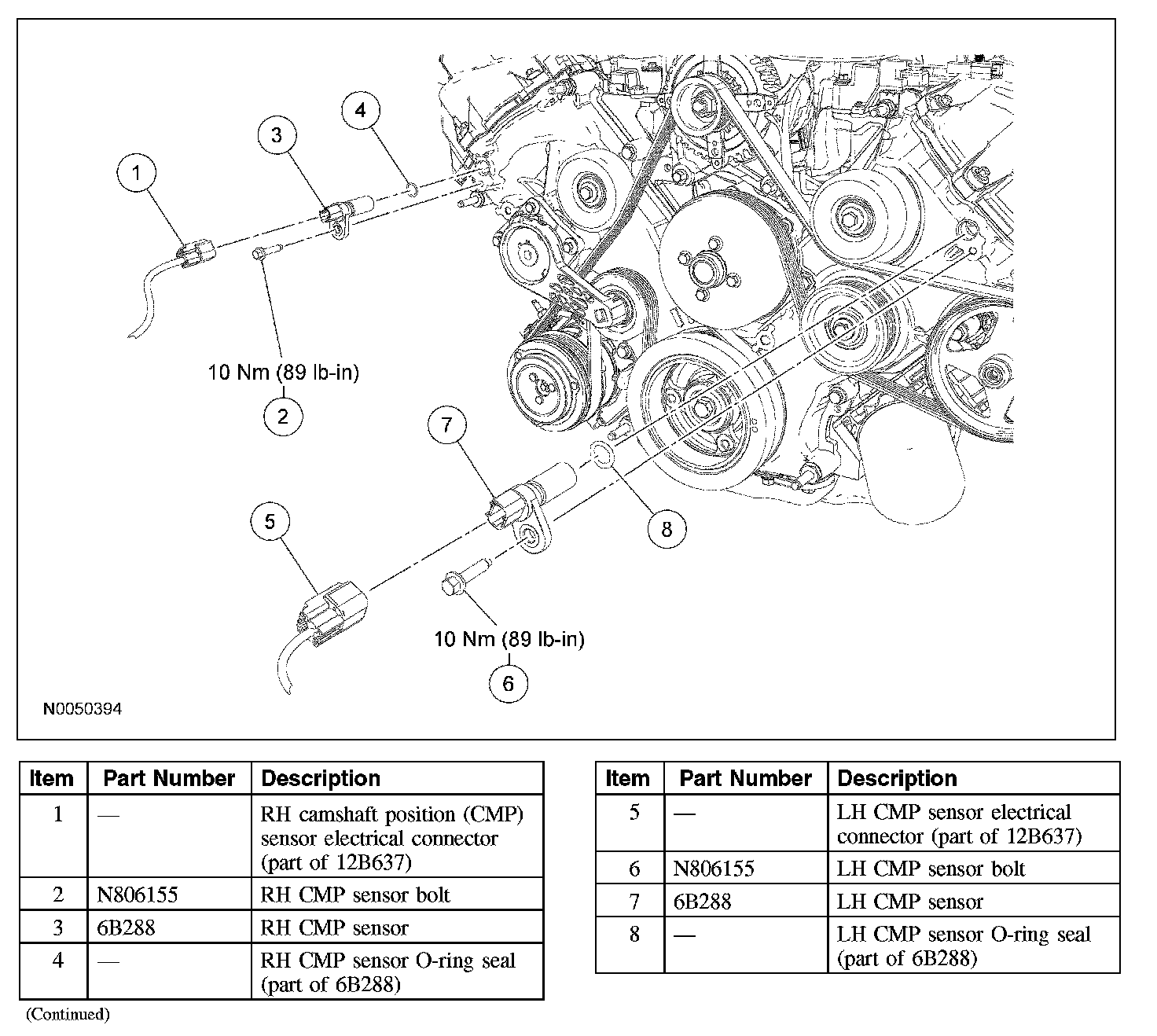 4
3
1
10 Nm (89 lb-in)
2
7
5
8
10 Nm (89 lb-in)
6
N0050394

| Item | Part Number | Description |
|---|---|---|
| 1 | — | RH camshaft position (CMP) sensor electrical connector (part of 12B637) |
| 2 | N806155 | RH CMP sensor bolt |
| 3 | 6B288 | RH CMP sensor |
| 4 | — | RH CMP sensor O-ring seal (part of 6B288) |

(Continued)

| Item | Part Number | Description |
|---|---|---|
| 5 | — | LH CMP sensor electrical connector (part of 12B637) |
| 6 | N806155 | LH CMP sensor bolt |
| 7 | 6B288 | LH CMP sensor |
| 8 | — | LH CMP sensor O-ring seal (part of 6B288) |