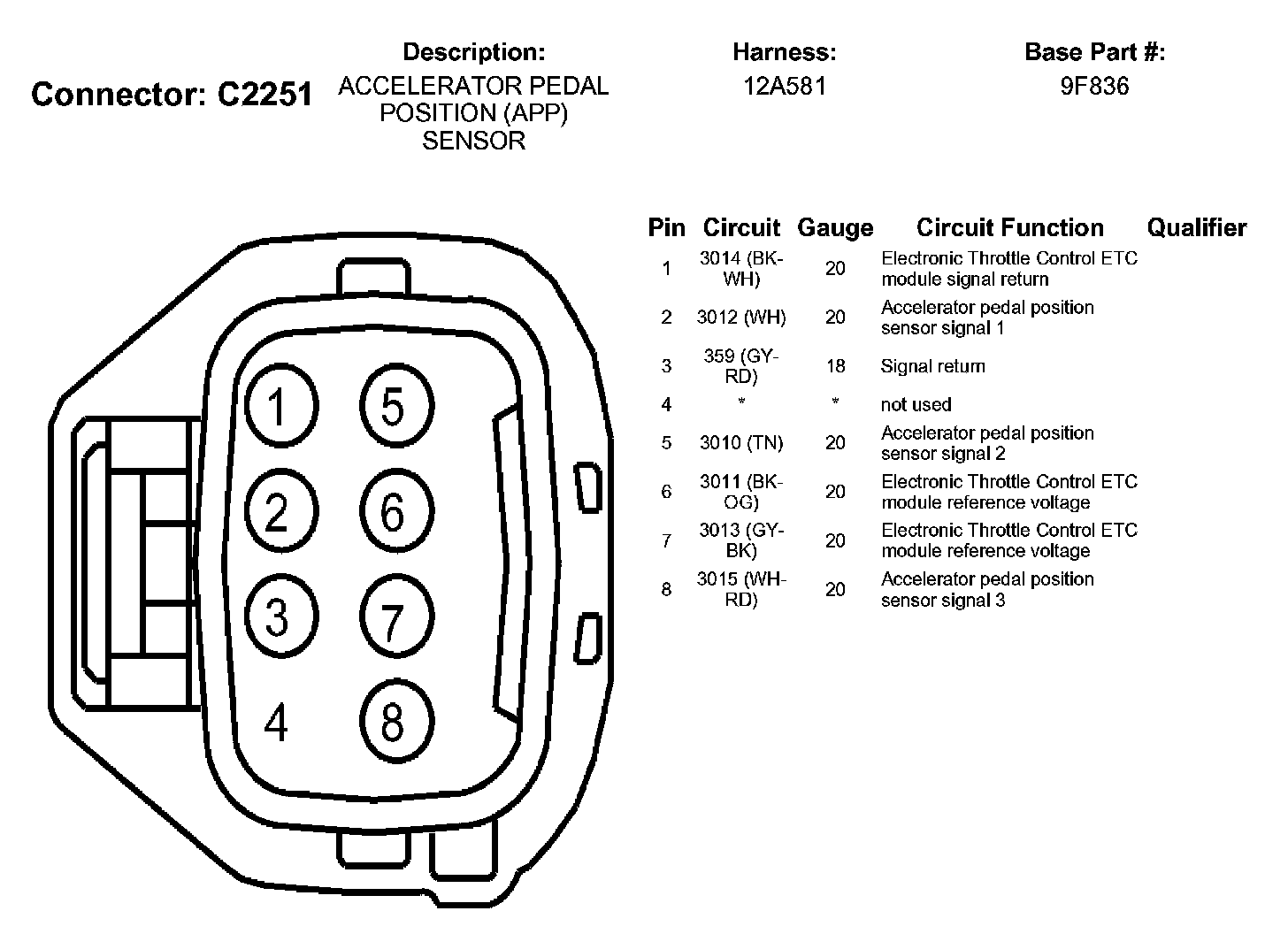 Connector: C2251

Description:
ACCELERATOR PEDAL POSITION (APP) SENSOR

Harness:
12A581

Base Part #:
9F836

1
5
2
6
3
7
4
8

| Pin | Circuit | Gauge | Circuit Function | Qualifier |
|---|---|---|---|---|
| 1 | 3014 (BK-WH) | 20 | Electronic Throttle Control ETC module signal return | |
| 2 | 3012 (WH) | 20 | Accelerator pedal position sensor signal 1 | |
| 3 | 359 (GY-RD) | 18 | Signal return | |
| 4 | * | * | not used | |
| 5 | 3010 (TN) | 20 | Accelerator pedal position sensor signal 2 | |
| 6 | 3011 (BK-OG) | 20 | Electronic Throttle Control ETC module reference voltage | |
| 7 | 3013 (GY-BK) | 20 | Electronic Throttle Control ETC module reference voltage | |
| 8 | 3015 (WH-RD) | 20 | Accelerator pedal position sensor signal 3 | |