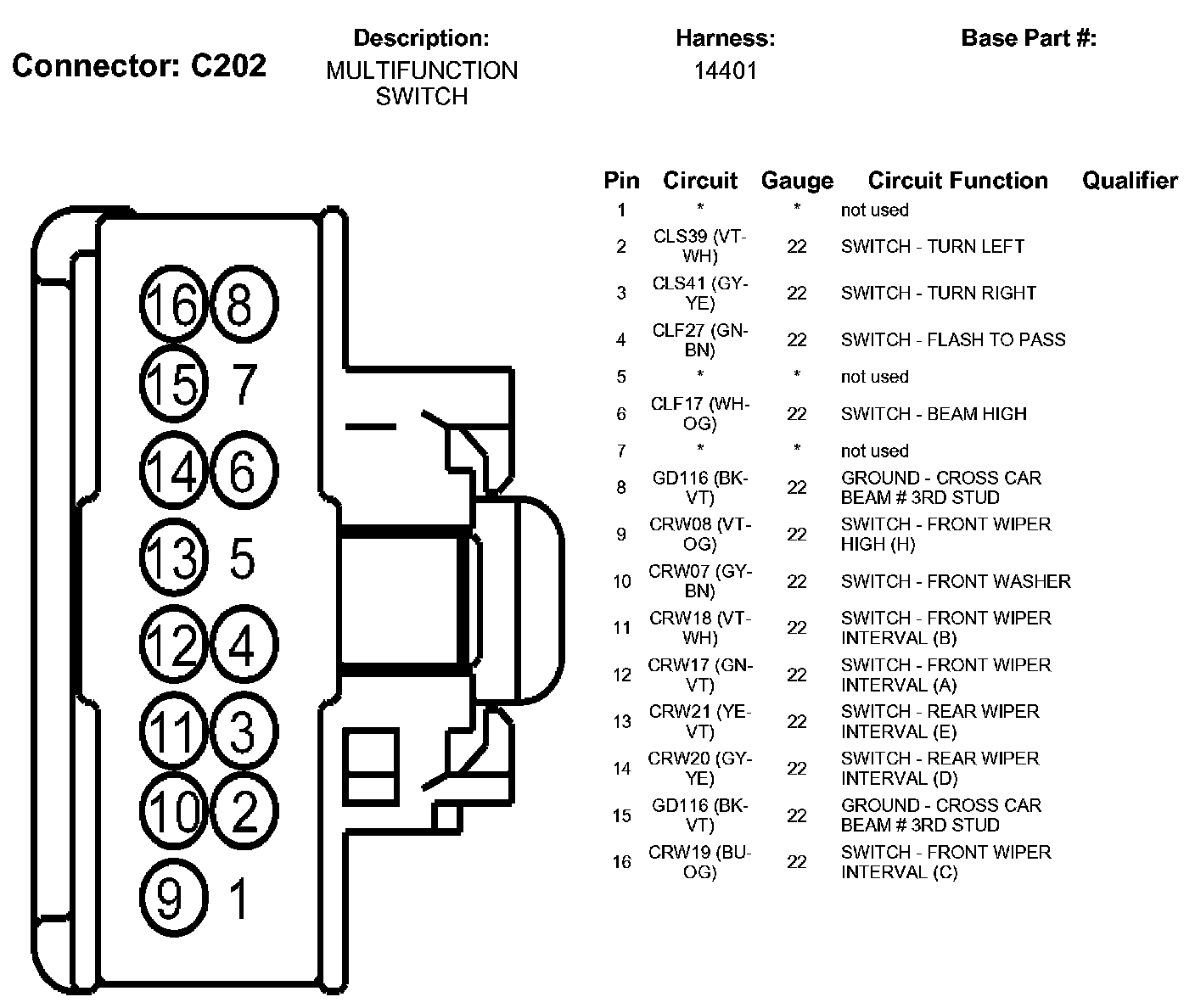 Connector: C202

Description:
MULTIFUNCTION SWITCH

Harness:
14401

Base Part #:

16 8
15 7
14 6
13 5
12 4
11 3
10 2
9 1

| Pin | Circuit | Gauge | Circuit Function | Qualifier |
|---|---|---|---|---|
| 1 | * | * | not used | |
| 2 | CLS39 (VT-WH) | 22 | SWITCH - TURN LEFT | |
| 3 | CLS41 (GY-YE) | 22 | SWITCH - TURN RIGHT | |
| 4 | CLF27 (GN-BN) | 22 | SWITCH - FLASH TO PASS | |
| 5 | * | * | not used | |
| 6 | CLF17 (WH-OG) | 22 | SWITCH - BEAM HIGH | |
| 7 | * | * | not used | |
| 8 | GD116 (BK-VT) | 22 | GROUND - CROSS CAR BEAM # 3RD STUD | |
| 9 | CRW08 (VT-OG) | 22 | SWITCH - FRONT WIPER HIGH (H) | |
| 10 | CRW07 (GY-BN) | 22 | SWITCH - FRONT WASHER | |
| 11 | CRW18 (VT-WH) | 22 | SWITCH - FRONT WIPER INTERVAL (B) | |
| 12 | CRW17 (GN-VT) | 22 | SWITCH - FRONT WIPER INTERVAL (A) | |
| 13 | CRW21 (YE-VT) | 22 | SWITCH - REAR WIPER INTERVAL (E) | |
| 14 | CRW20 (GY-YE) | 22 | SWITCH - REAR WIPER INTERVAL (D) | |
| 15 | GD116 (BK-VT) | 22 | GROUND - CROSS CAR BEAM # 3RD STUD | |
| 16 | CRW19 (BU-OG) | 22 | SWITCH - FRONT WIPER INTERVAL (C) | |