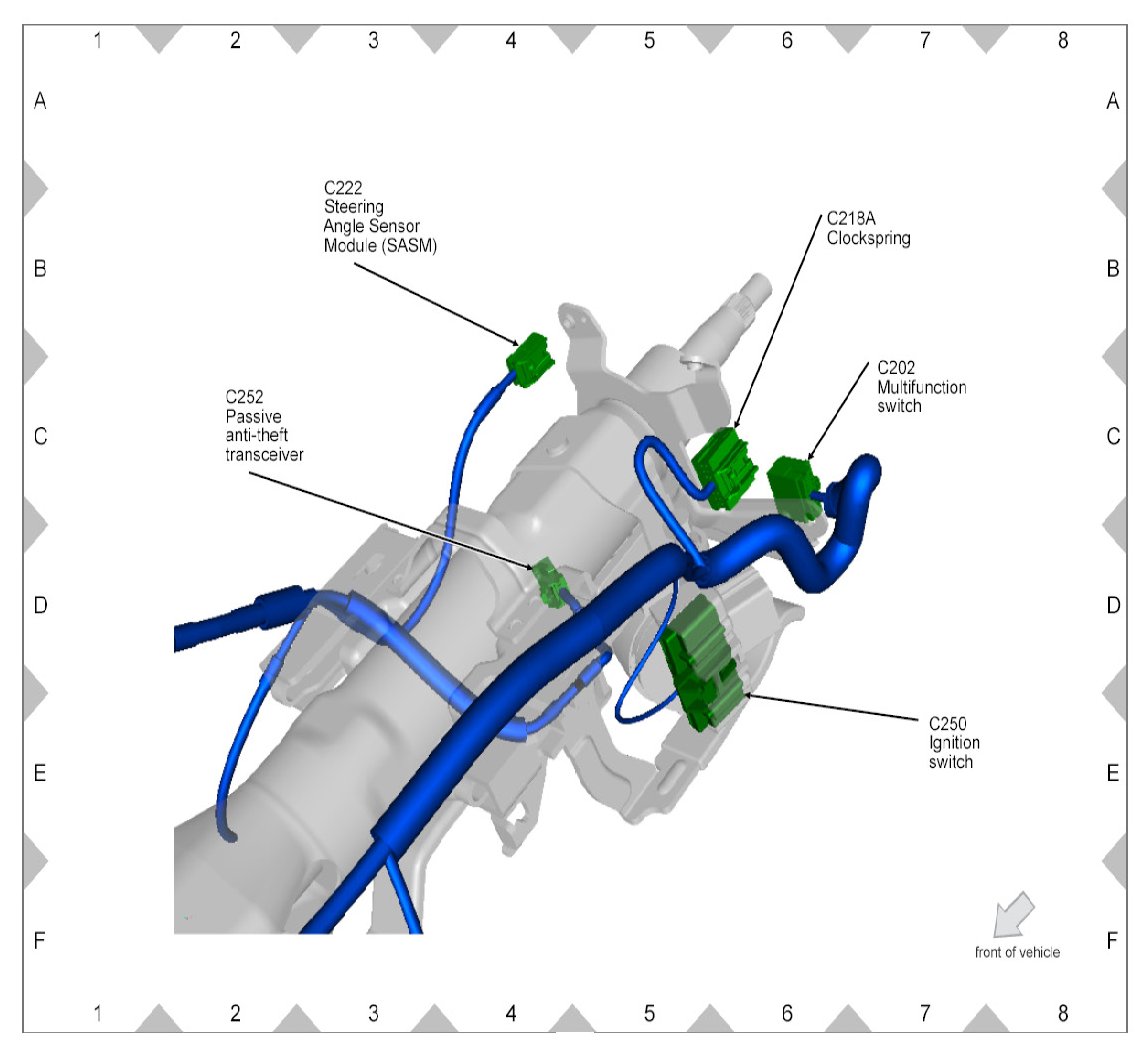 1 2 3 4 5 6 7 8

A

B

C

D

E

F

C222
Steering
Angle Sensor
Module (SASM)

C218A
Clockspring

C202
Multifunction
switch

C252
Passive
anti-theft
transceiver

C250
Ignition
switch

front of vehicle

A

B

C

D

E

F

1 2 3 4 5 6 7 8