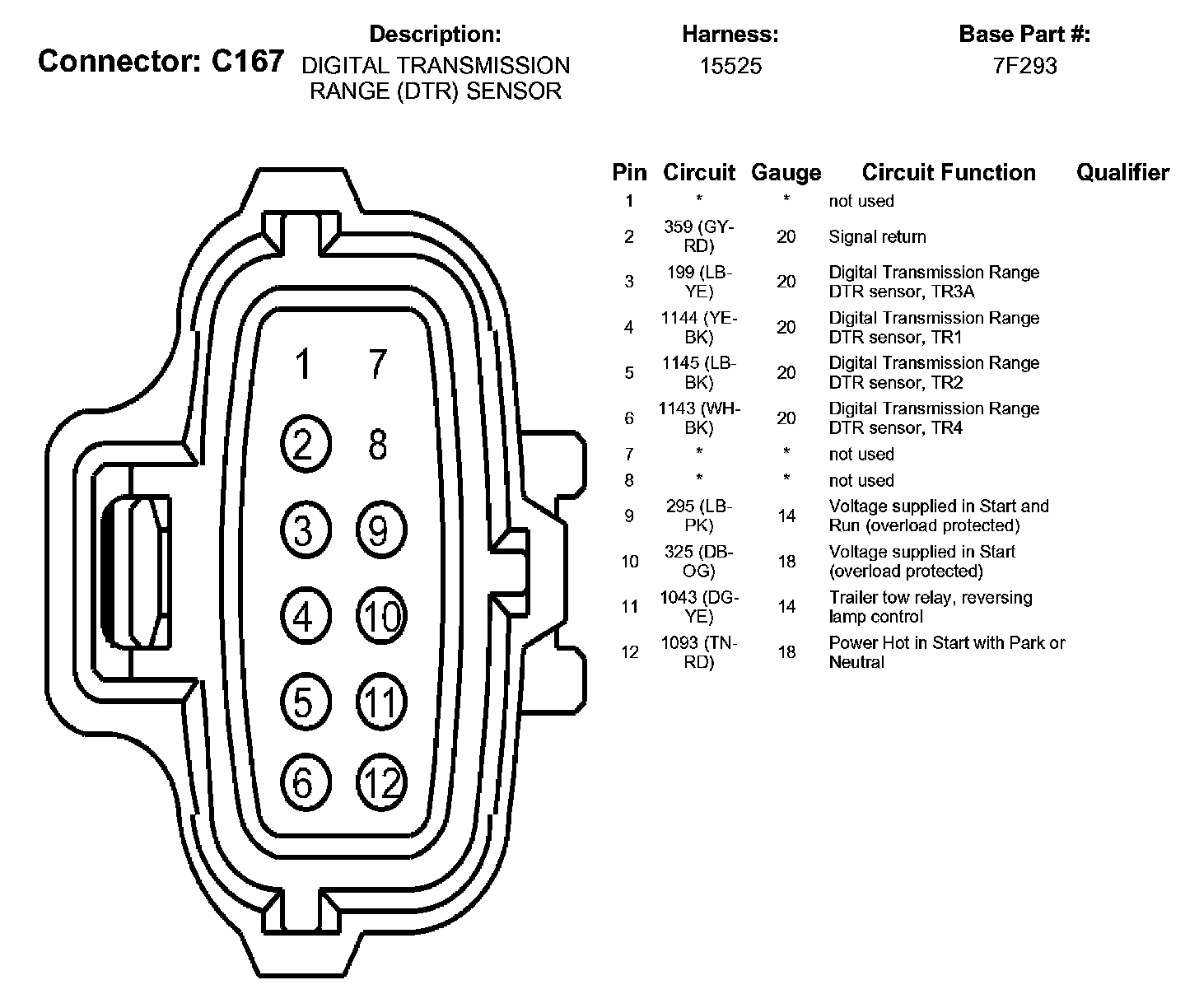 Connector: C167

Description:
DIGITAL TRANSMISSION RANGE (DTR) SENSOR

Harness:
15525

Base Part #:
7F293

1 7
2 8
3 9
4 10
5 11
6 12

| Pin | Circuit | Gauge | Circuit Function | Qualifier |
|---|---|---|---|---|
| 1 | * | * | not used | |
| 2 | 359 (GY-RD) | 20 | Signal return | |
| 3 | 199 (LB-YE) | 20 | Digital Transmission Range DTR sensor, TR3A | |
| 4 | 1144 (YE-BK) | 20 | Digital Transmission Range DTR sensor, TR1 | |
| 5 | 1145 (LB-BK) | 20 | Digital Transmission Range DTR sensor, TR2 | |
| 6 | 1143 (WH-BK) | 20 | Digital Transmission Range DTR sensor, TR4 | |
| 7 | * | * | not used | |
| 8 | * | * | not used | |
| 9 | 295 (LB-PK) | 14 | Voltage supplied in Start and Run (overload protected) | |
| 10 | 325 (DB-OG) | 18 | Voltage supplied in Start (overload protected) | |
| 11 | 1043 (DG-YE) | 14 | Trailer tow relay, reversing lamp control | |
| 12 | 1093 (TN-RD) | 18 | Power Hot in Start with Park or Neutral | |