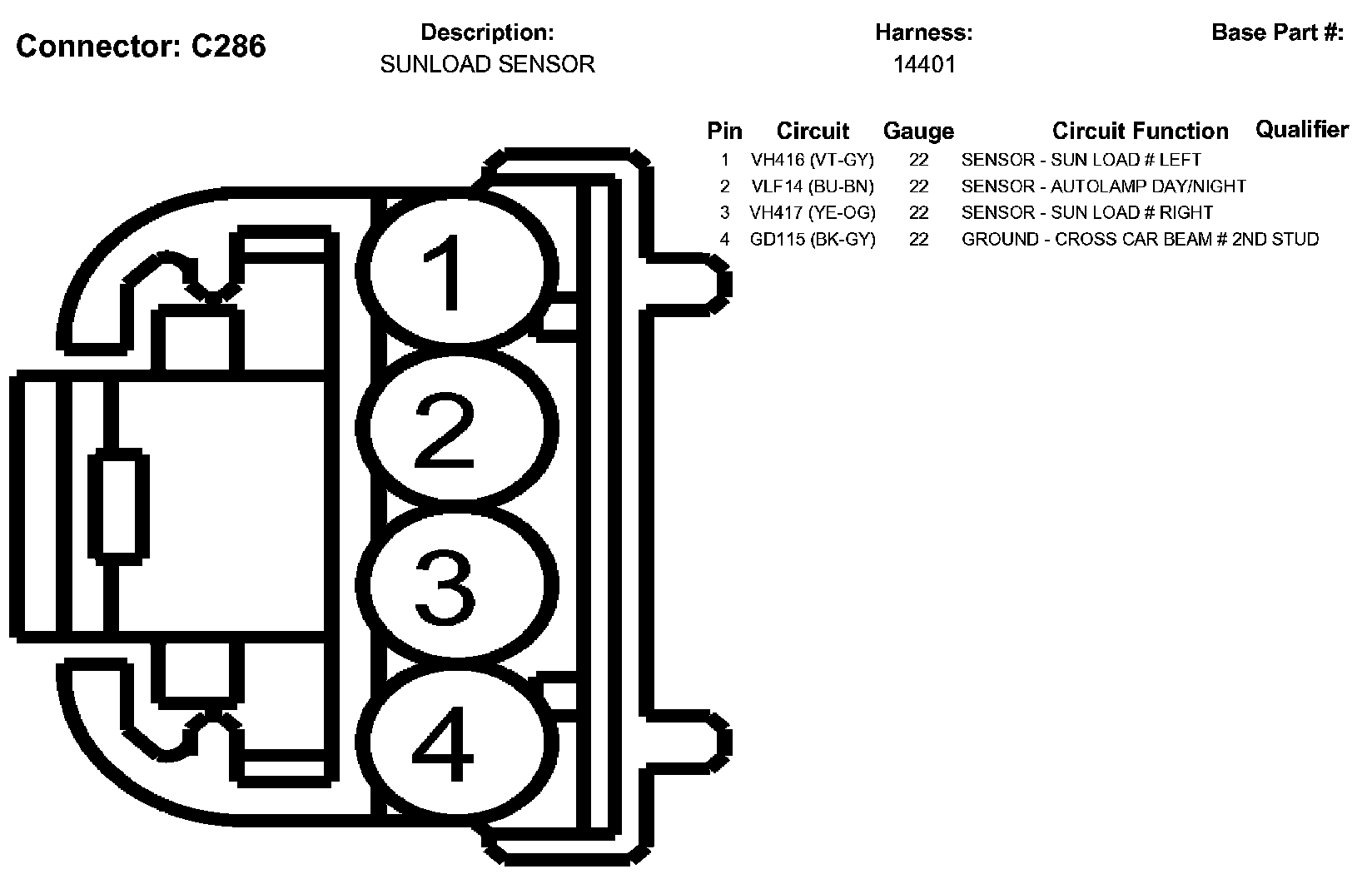 Connector: C286

Description:
SUNLOAD SENSOR

Harness:
14401

Base Part #:

| Pin | Circuit | Gauge | Circuit Function | Qualifier |
|---|---|---|---|---|
| 1 | VH416 (VT-GY) | 22 | SENSOR - SUN LOAD # LEFT | |
| 2 | VLF14 (BU-BN) | 22 | SENSOR - AUTOLAMP DAY/NIGHT | |
| 3 | VH417 (YE-OG) | 22 | SENSOR - SUN LOAD # RIGHT | |
| 4 | GD115 (BK-GY) | 22 | GROUND - CROSS CAR BEAM # 2ND STUD | |

1
2
3
4