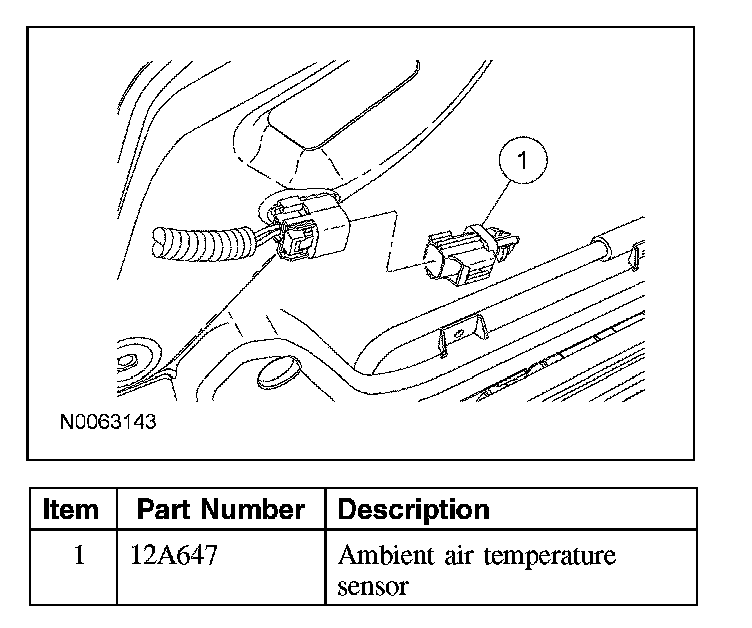 1

N0063143

| Item | Part Number | Description |
|---|---|---|
| 1 | 12A647 | Ambient air temperature sensor |