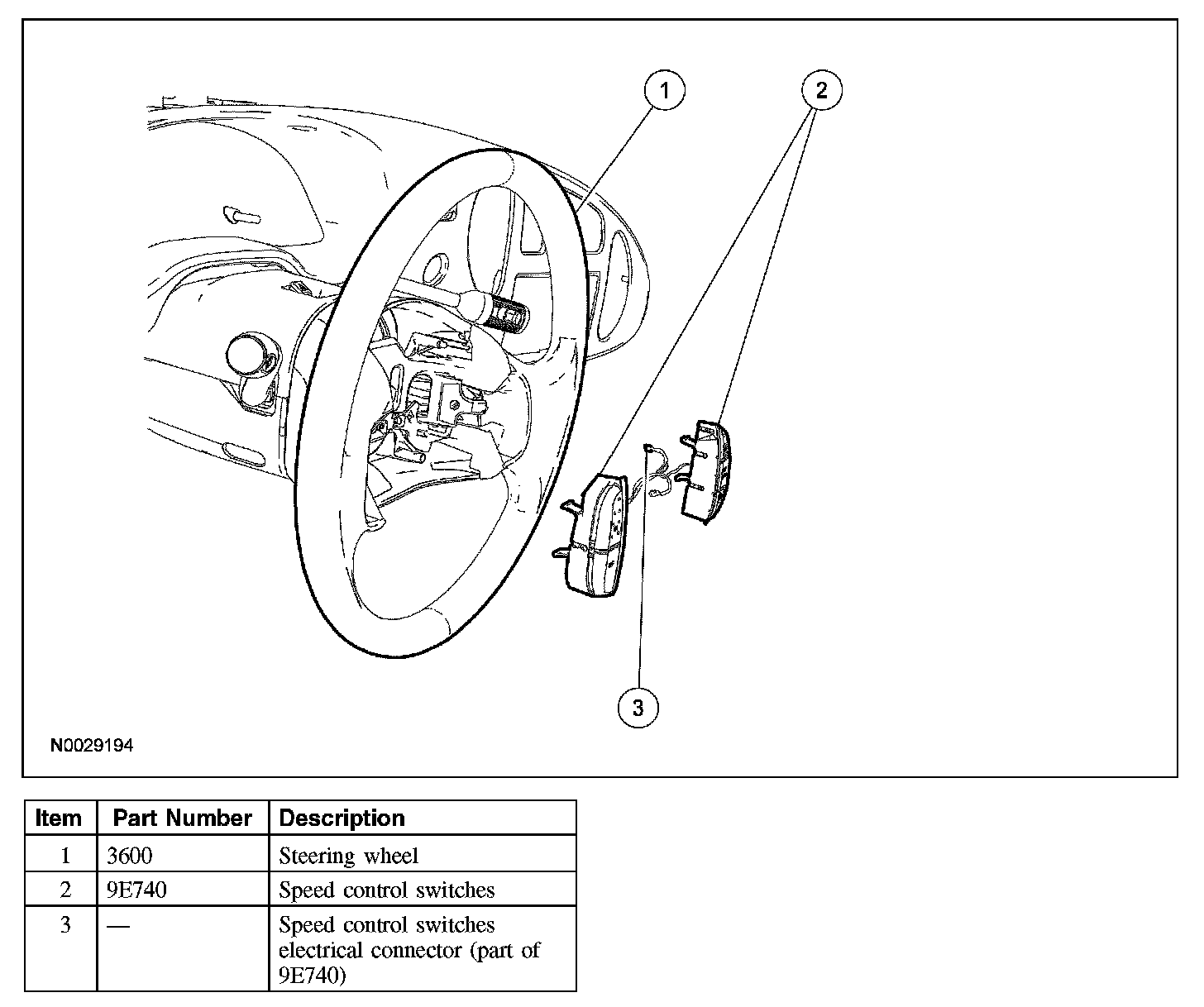 1
2
3
N0029194

| Item | Part Number | Description |
|---|---|---|
| 1 | 3600 | Steering wheel |
| 2 | 9E740 | Speed control switches |
| 3 | — | Speed control switches electrical connector (part of 9E740) |