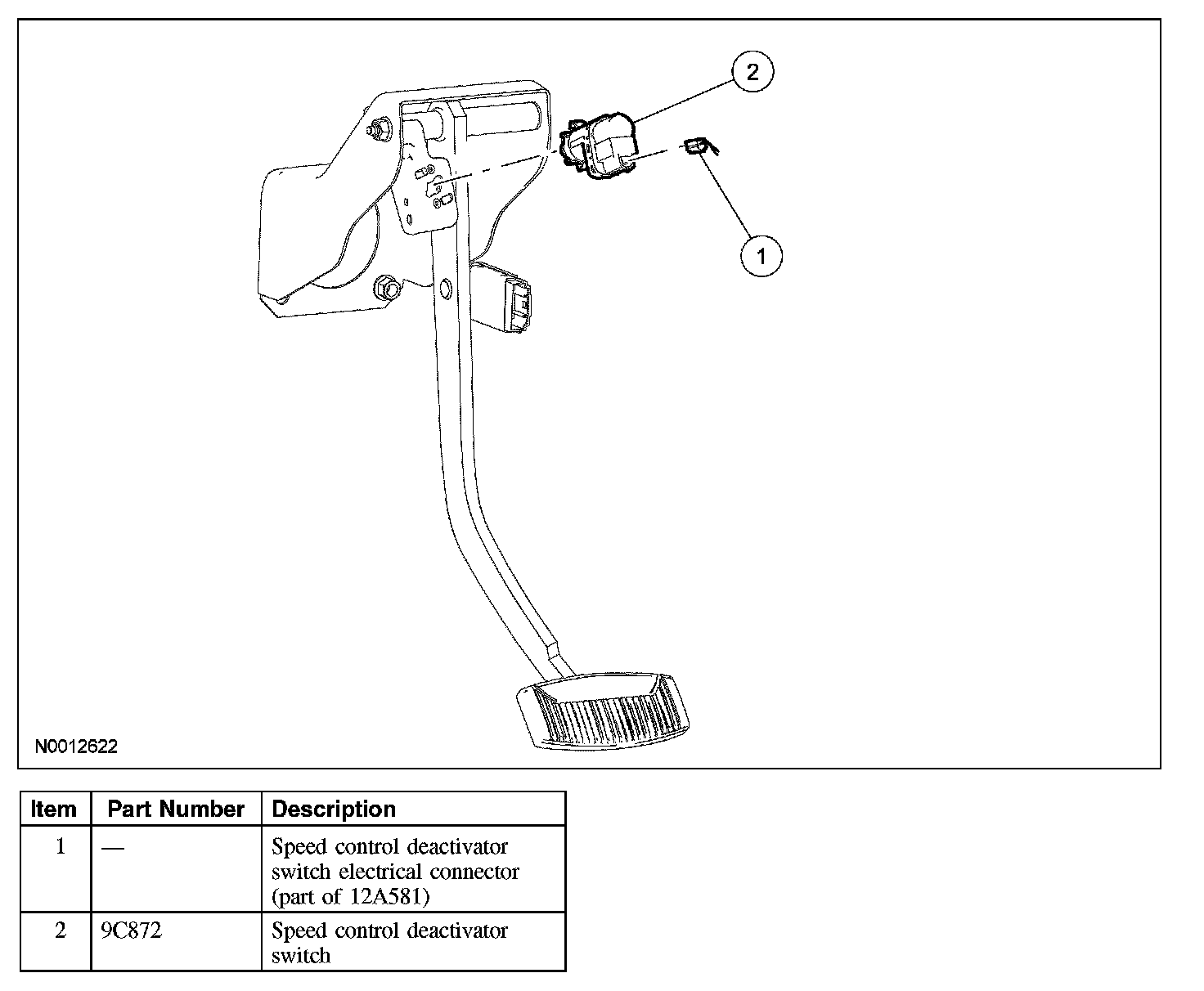 2

1

N0012622

| Item | Part Number | Description |
|---|---|---|
| 1 | — | Speed control deactivator switch electrical connector (part of 12A581) |
| 2 | 9C872 | Speed control deactivator switch |