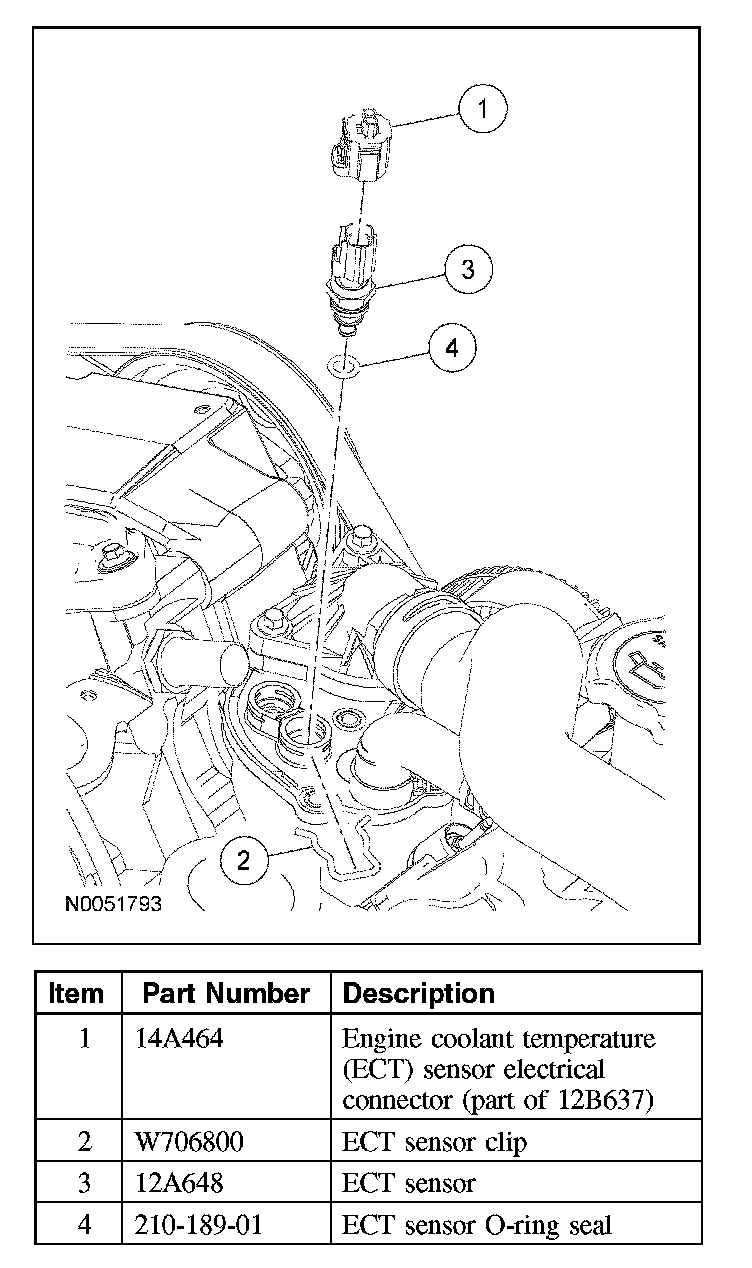 1
3
4
2
N0051793

| Item | Part Number | Description |
|---|---|---|
| 1 | 14A464 | Engine coolant temperature (ECT) sensor electrical connector (part of 12B637) |
| 2 | W706800 | ECT sensor clip |
| 3 | 12A648 | ECT sensor |
| 4 | 210-189-01 | ECT sensor O-ring seal |