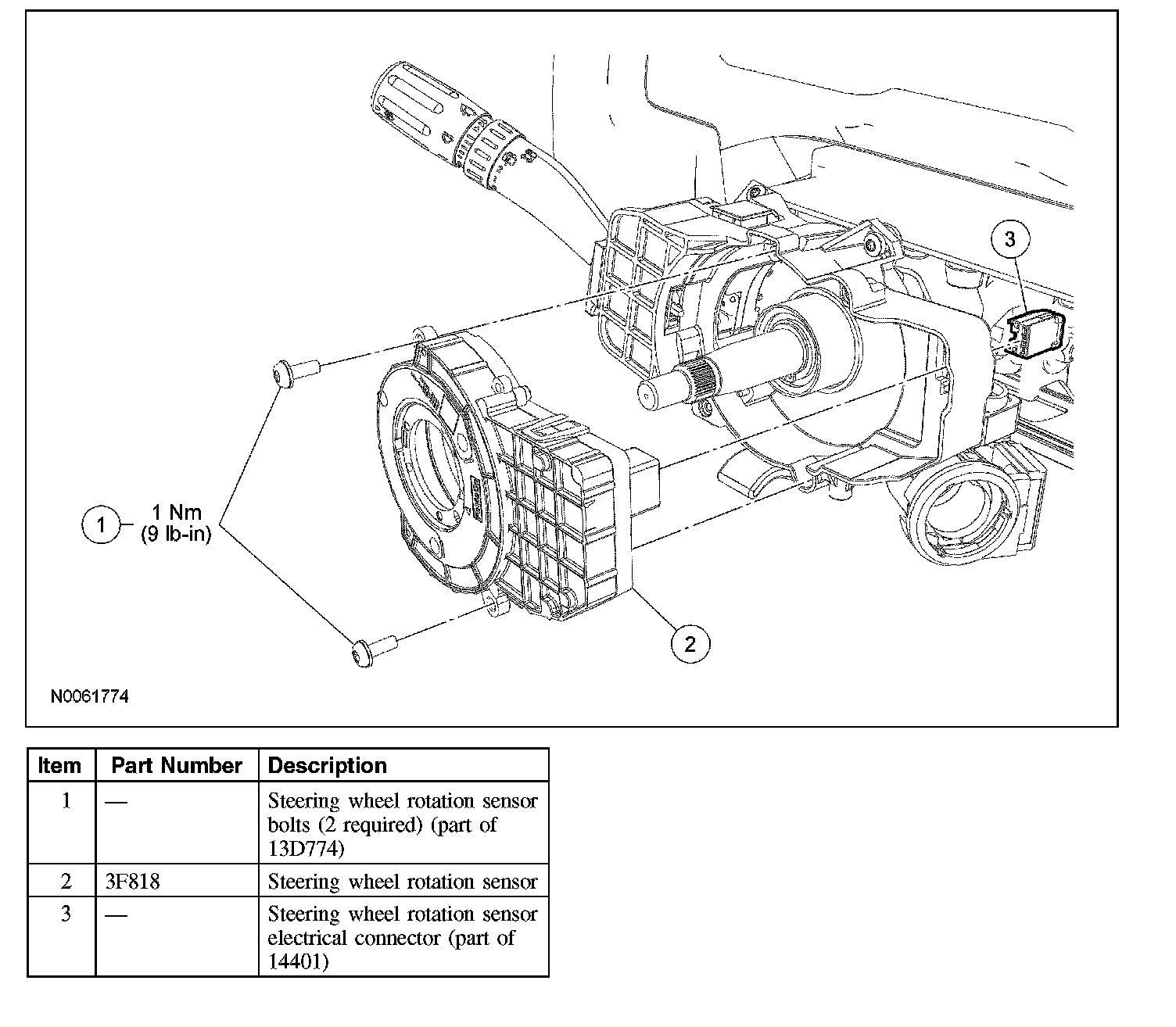 3

1 1 Nm (9 lb-in)

2

N0061774

| Item | Part Number | Description |
|---|---|---|
| 1 | — | Steering wheel rotation sensor bolts (2 required) (part of 13D774) |
| 2 | 3F818 | Steering wheel rotation sensor |
| 3 | — | Steering wheel rotation sensor electrical connector (part of 14401) |