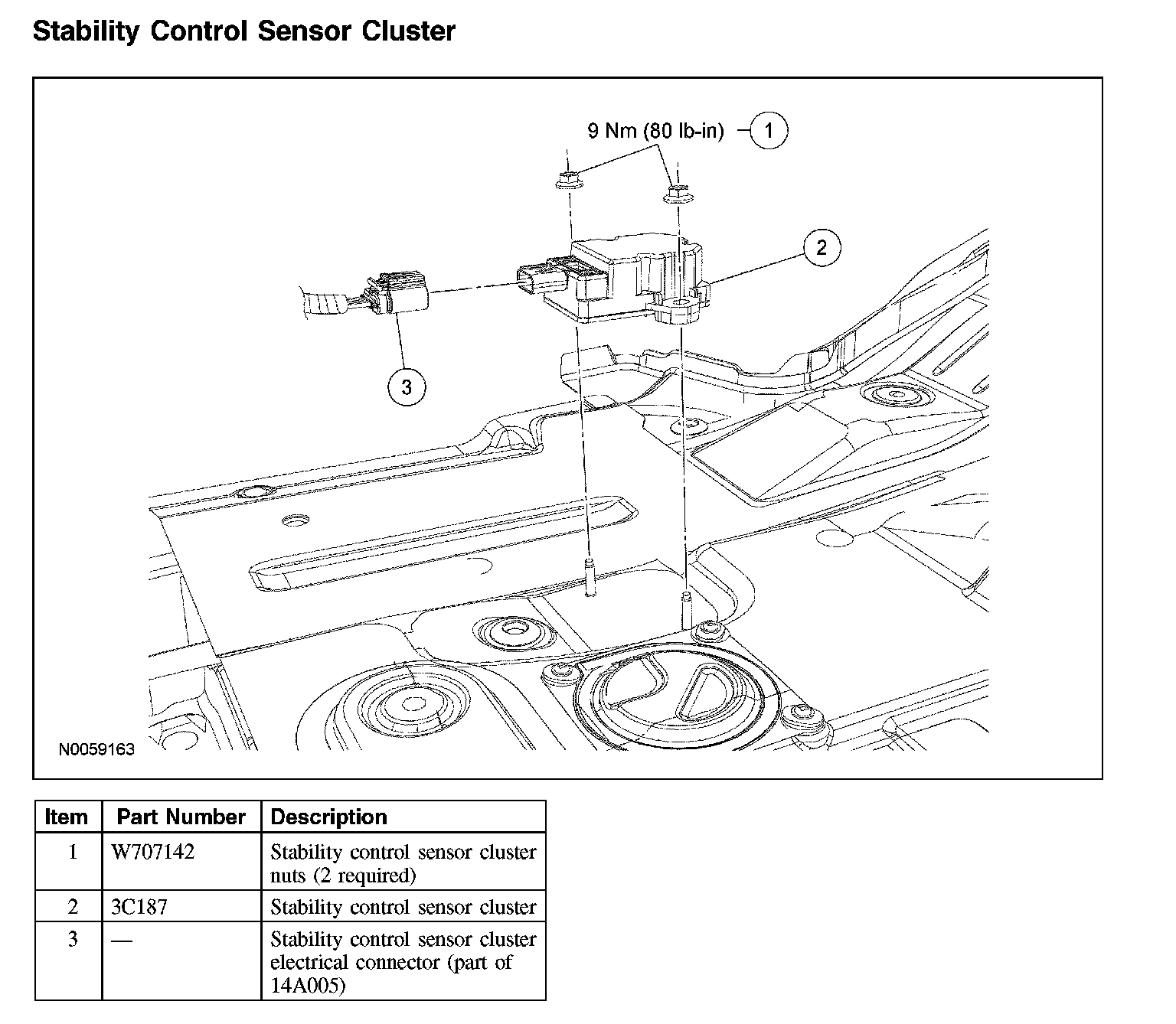 Stability Control Sensor Cluster

9 Nm (80 lb-in)
1
2
3
N0059163

| Item | Part Number | Description |
|---|---|---|
| 1 | W707142 | Stability control sensor cluster nuts (2 required) |
| 2 | 3C187 | Stability control sensor cluster |
| 3 | — | Stability control sensor cluster electrical connector (part of 14A005) |