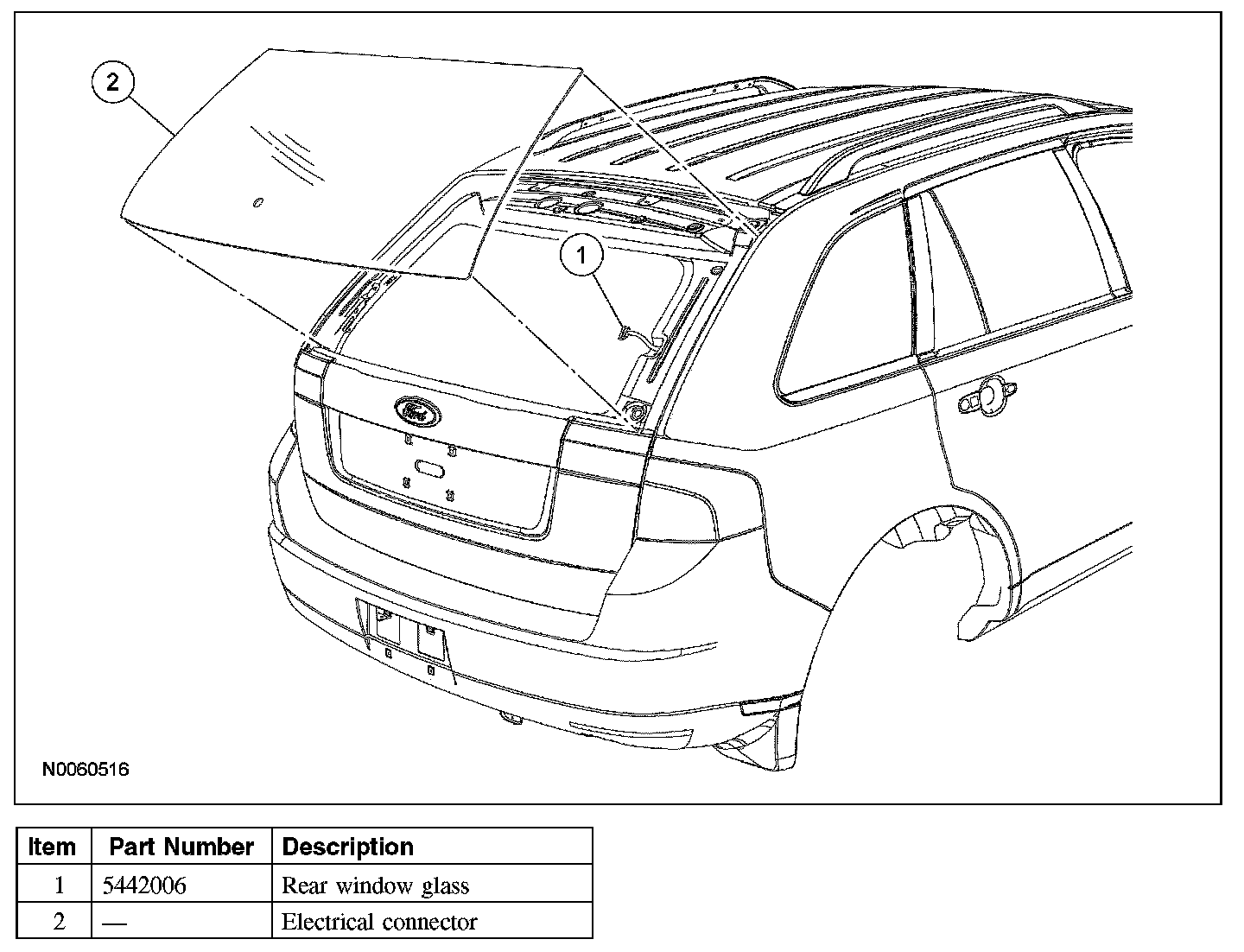 2

1

Ford

N0060516

| Item | Part Number | Description |
|---|---|---|
| 1 | 5442006 | Rear window glass |
| 2 | — | Electrical connector |