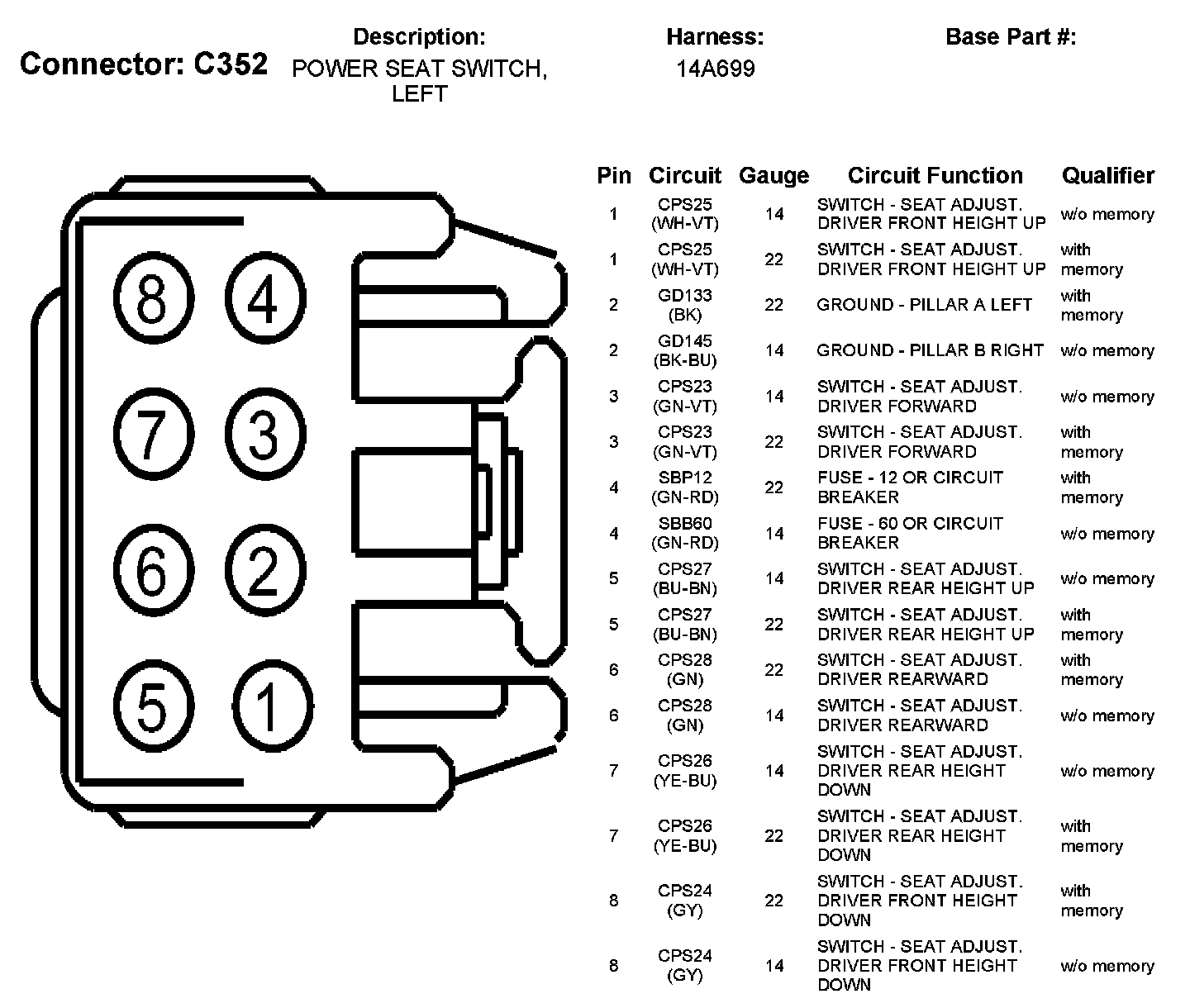 Connector: C352

Description:
POWER SEAT SWITCH, LEFT

Harness:
14A699

Base Part #:

8 4
7 3
6 2
5 1

| Pin | Circuit | Gauge | Circuit Function | Qualifier |
|---|---|---|---|---|
| 1 | CPS25 (WH-VT) | 14 | SWITCH - SEAT ADJUST. DRIVER FRONT HEIGHT UP | w/o memory |
| 1 | CPS25 (WH-VT) | 22 | SWITCH - SEAT ADJUST. DRIVER FRONT HEIGHT UP | with memory |
| 2 | GD133 (BK) | 22 | GROUND - PILLAR A LEFT | with memory |
| 2 | GD145 (BK-BU) | 14 | GROUND - PILLAR B RIGHT | w/o memory |
| 3 | CPS23 (GN-VT) | 14 | SWITCH - SEAT ADJUST. DRIVER FORWARD | w/o memory |
| 3 | CPS23 (GN-VT) | 22 | SWITCH - SEAT ADJUST. DRIVER FORWARD | with memory |
| 4 | SBP12 (GN-RD) | 22 | FUSE - 12 OR CIRCUIT BREAKER | with memory |
| 4 | SBB60 (GN-RD) | 14 | FUSE - 60 OR CIRCUIT BREAKER | w/o memory |
| 5 | CPS27 (BU-BN) | 14 | SWITCH - SEAT ADJUST. DRIVER REAR HEIGHT UP | w/o memory |
| 5 | CPS27 (BU-BN) | 22 | SWITCH - SEAT ADJUST. DRIVER REAR HEIGHT UP | with memory |
| 6 | CPS28 (GN) | 22 | SWITCH - SEAT ADJUST. DRIVER REARWARD | with memory |
| 6 | CPS28 (GN) | 14 | SWITCH - SEAT ADJUST. DRIVER REARWARD | w/o memory |
| 7 | CPS26 (YE-BU) | 14 | SWITCH - SEAT ADJUST. DRIVER REAR HEIGHT DOWN | w/o memory |
| 7 | CPS26 (YE-BU) | 22 | SWITCH - SEAT ADJUST. DRIVER REAR HEIGHT DOWN | with memory |
| 8 | CPS24 (GY) | 22 | SWITCH - SEAT ADJUST. DRIVER FRONT HEIGHT DOWN | with memory |
| 8 | CPS24 (GY) | 14 | SWITCH - SEAT ADJUST. DRIVER FRONT HEIGHT DOWN | w/o memory |