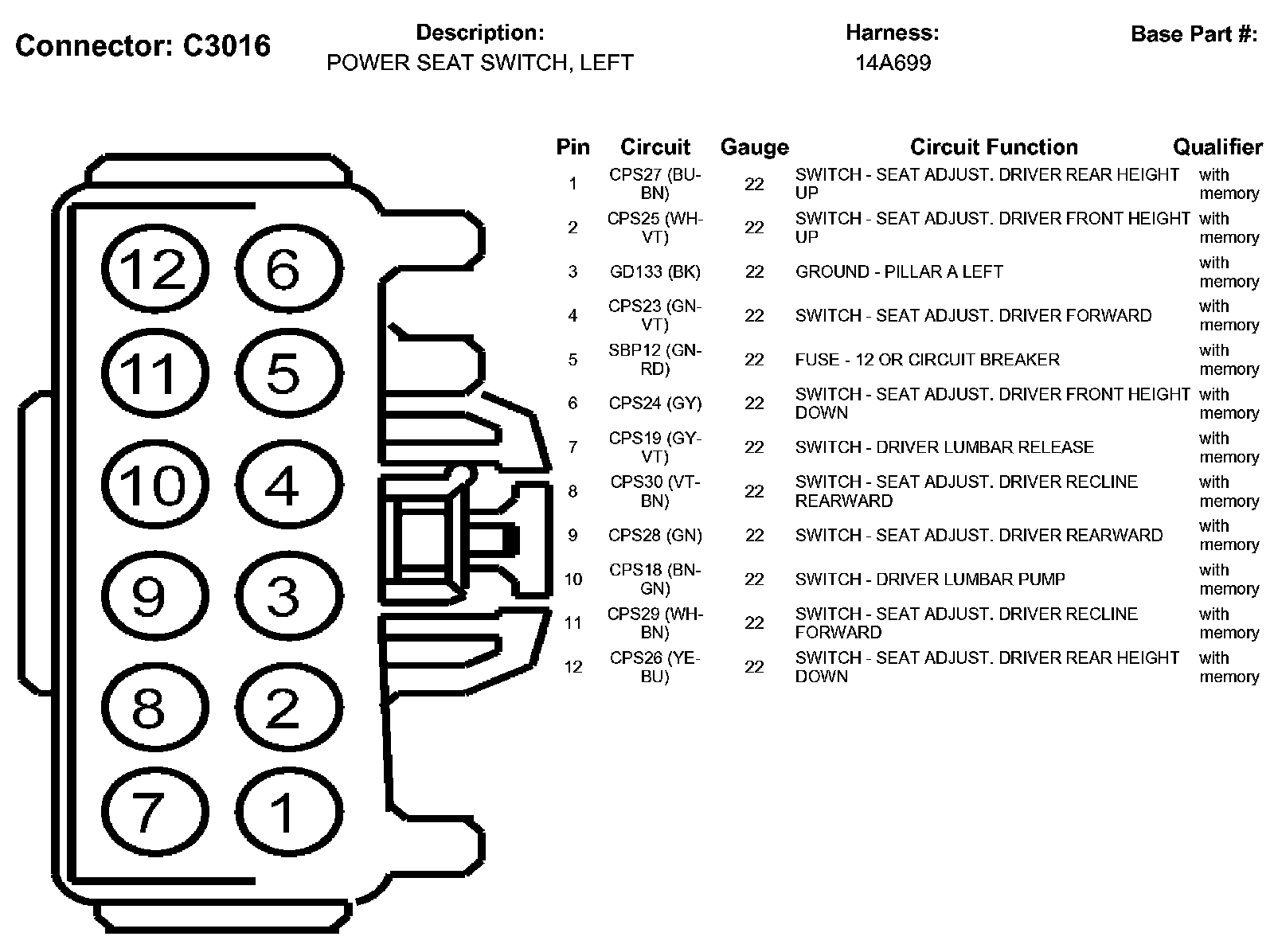 Connector: C3016

Description:
POWER SEAT SWITCH, LEFT

Harness:
14A699

Base Part #:

12 6
11 5
10 4
9 3
8 2
7 1

| Pin | Circuit | Gauge | Circuit Function | Qualifier |
|---|---|---|---|---|
| 1 | CPS27 (BU-BN) | 22 | SWITCH - SEAT ADJUST. DRIVER REAR HEIGHT UP | with memory |
| 2 | CPS25 (WH-VT) | 22 | SWITCH - SEAT ADJUST. DRIVER FRONT HEIGHT UP | with memory |
| 3 | GD133 (BK) | 22 | GROUND - PILLAR A LEFT | with memory |
| 4 | CPS23 (GN-VT) | 22 | SWITCH - SEAT ADJUST. DRIVER FORWARD | with memory |
| 5 | SBP12 (GN-RD) | 22 | FUSE - 12 OR CIRCUIT BREAKER | with memory |
| 6 | CPS24 (GY) | 22 | SWITCH - SEAT ADJUST. DRIVER FRONT HEIGHT DOWN | with memory |
| 7 | CPS19 (GY-VT) | 22 | SWITCH - DRIVER LUMBAR RELEASE | with memory |
| 8 | CPS30 (VT-BN) | 22 | SWITCH - SEAT ADJUST. DRIVER RECLINE REARWARD | with memory |
| 9 | CPS28 (GN) | 22 | SWITCH - SEAT ADJUST. DRIVER REARWARD | with memory |
| 10 | CPS18 (BN-GN) | 22 | SWITCH - DRIVER LUMBAR PUMP | with memory |
| 11 | CPS29 (WH-BN) | 22 | SWITCH - SEAT ADJUST. DRIVER RECLINE FORWARD | with memory |
| 12 | CPS26 (YE-BU) | 22 | SWITCH - SEAT ADJUST. DRIVER REAR HEIGHT DOWN | with memory |