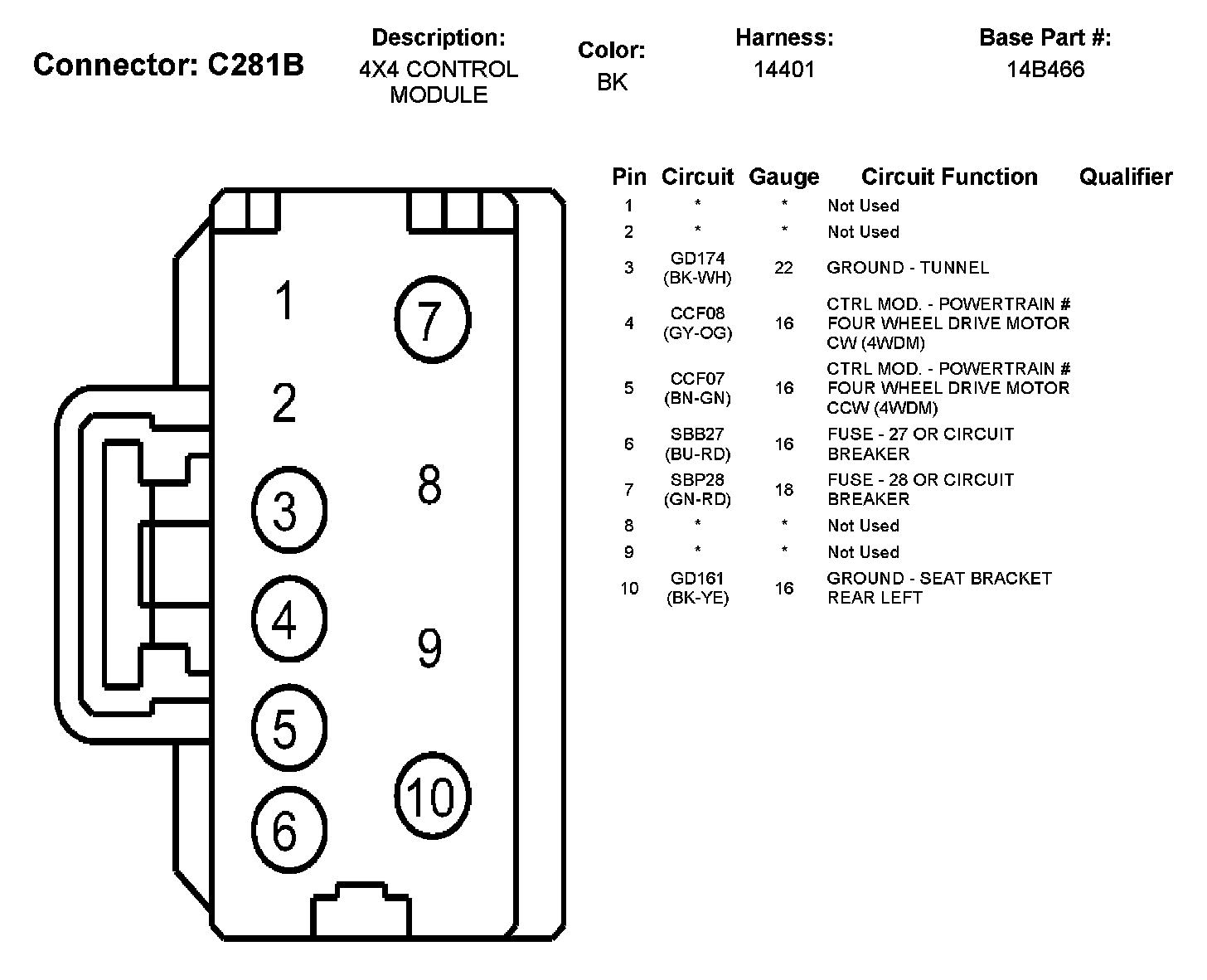 Connector: C281B

Description:
4X4 CONTROL MODULE

Color:
BK

Harness:
14401

Base Part #:
14B466

1
2
3
4
5
6
7
8
9
10

| Pin | Circuit | Gauge | Circuit Function | Qualifier |
|---|---|---|---|---|
| 1 | * | * | Not Used | |
| 2 | * | * | Not Used | |
| 3 | GD174 (BK-WH) | 22 | GROUND - TUNNEL | |
| 4 | CCF08 (GY-OG) | 16 | CTRL MOD. - POWERTRAIN # FOUR WHEEL DRIVE MOTOR CW (4WDM) | |
| 5 | CCF07 (BN-GN) | 16 | CTRL MOD. - POWERTRAIN # FOUR WHEEL DRIVE MOTOR CCW (4WDM) | |
| 6 | SBB27 (BU-RD) | 16 | FUSE - 27 OR CIRCUIT BREAKER | |
| 7 | SBP28 (GN-RD) | 18 | FUSE - 28 OR CIRCUIT BREAKER | |
| 8 | * | * | Not Used | |
| 9 | * | * | Not Used | |
| 10 | GD161 (BK-YE) | 16 | GROUND - SEAT BRACKET REAR LEFT | |