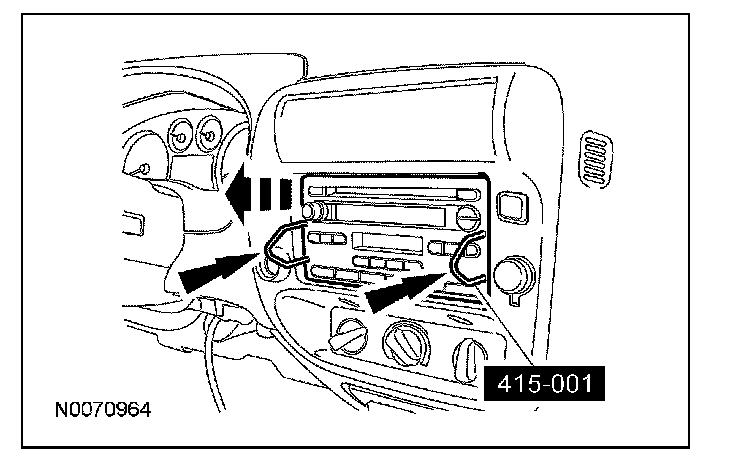 415-001

N0070964