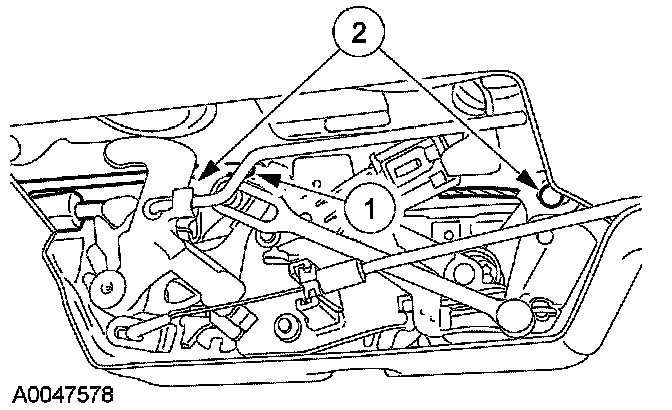 2

1

A0047578