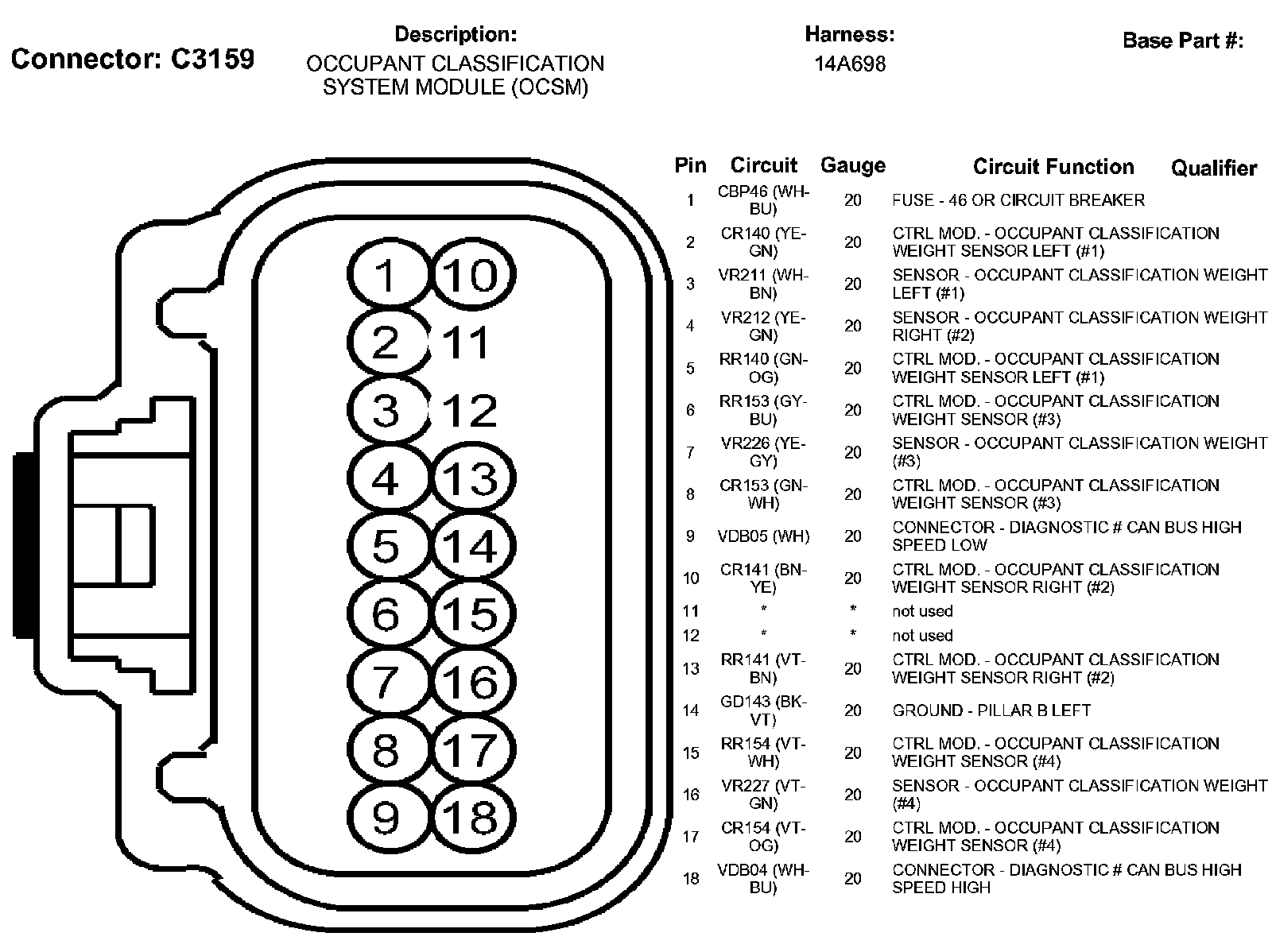 Connector: C3159

Description:
OCCUPANT CLASSIFICATION SYSTEM MODULE (OCSM)

Harness:
14A698

Base Part #:

1 10
2 11
3 12
4 13
5 14
6 15
7 16
8 17
9 18

| Pin | Circuit | Gauge | Circuit Function | Qualifier |
|---|---|---|---|---|
| 1 | CBP46 (WH-BU) | 20 | FUSE - 46 OR CIRCUIT BREAKER | |
| 2 | CR140 (YE-GN) | 20 | CTRL MOD. - OCCUPANT CLASSIFICATION WEIGHT SENSOR LEFT (#1) | |
| 3 | VR211 (WH-BN) | 20 | SENSOR - OCCUPANT CLASSIFICATION WEIGHT LEFT (#1) | |
| 4 | VR212 (YE-GN) | 20 | SENSOR - OCCUPANT CLASSIFICATION WEIGHT RIGHT (#2) | |
| 5 | RR140 (GN-OG) | 20 | CTRL MOD. - OCCUPANT CLASSIFICATION WEIGHT SENSOR LEFT (#1) | |
| 6 | RR153 (GY-BU) | 20 | CTRL MOD. - OCCUPANT CLASSIFICATION WEIGHT SENSOR (#3) | |
| 7 | VR226 (YE-GY) | 20 | SENSOR - OCCUPANT CLASSIFICATION WEIGHT (#3) | |
| 8 | CR153 (GN-WH) | 20 | CTRL MOD. - OCCUPANT CLASSIFICATION WEIGHT SENSOR (#3) | |
| 9 | VDB05 (WH) | 20 | CONNECTOR - DIAGNOSTIC # CAN BUS HIGH SPEED LOW | |
| 10 | CR141 (BN-YE) | 20 | CTRL MOD. - OCCUPANT CLASSIFICATION WEIGHT SENSOR RIGHT (#2) | |
| 11 | * | * | not used | |
| 12 | * | * | not used | |
| 13 | RR141 (VT-BN) | 20 | CTRL MOD. - OCCUPANT CLASSIFICATION WEIGHT SENSOR RIGHT (#2) | |
| 14 | GD143 (BK-VT) | 20 | GROUND - PILLAR B LEFT | |
| 15 | RR154 (VT-WH) | 20 | CTRL MOD. - OCCUPANT CLASSIFICATION WEIGHT SENSOR (#4) | |
| 16 | VR227 (VT-GN) | 20 | SENSOR - OCCUPANT CLASSIFICATION WEIGHT (#4) | |
| 17 | CR154 (VT-OG) | 20 | CTRL MOD. - OCCUPANT CLASSIFICATION WEIGHT SENSOR (#4) | |
| 18 | VDB04 (WH-BU) | 20 | CONNECTOR - DIAGNOSTIC # CAN BUS HIGH SPEED HIGH | |