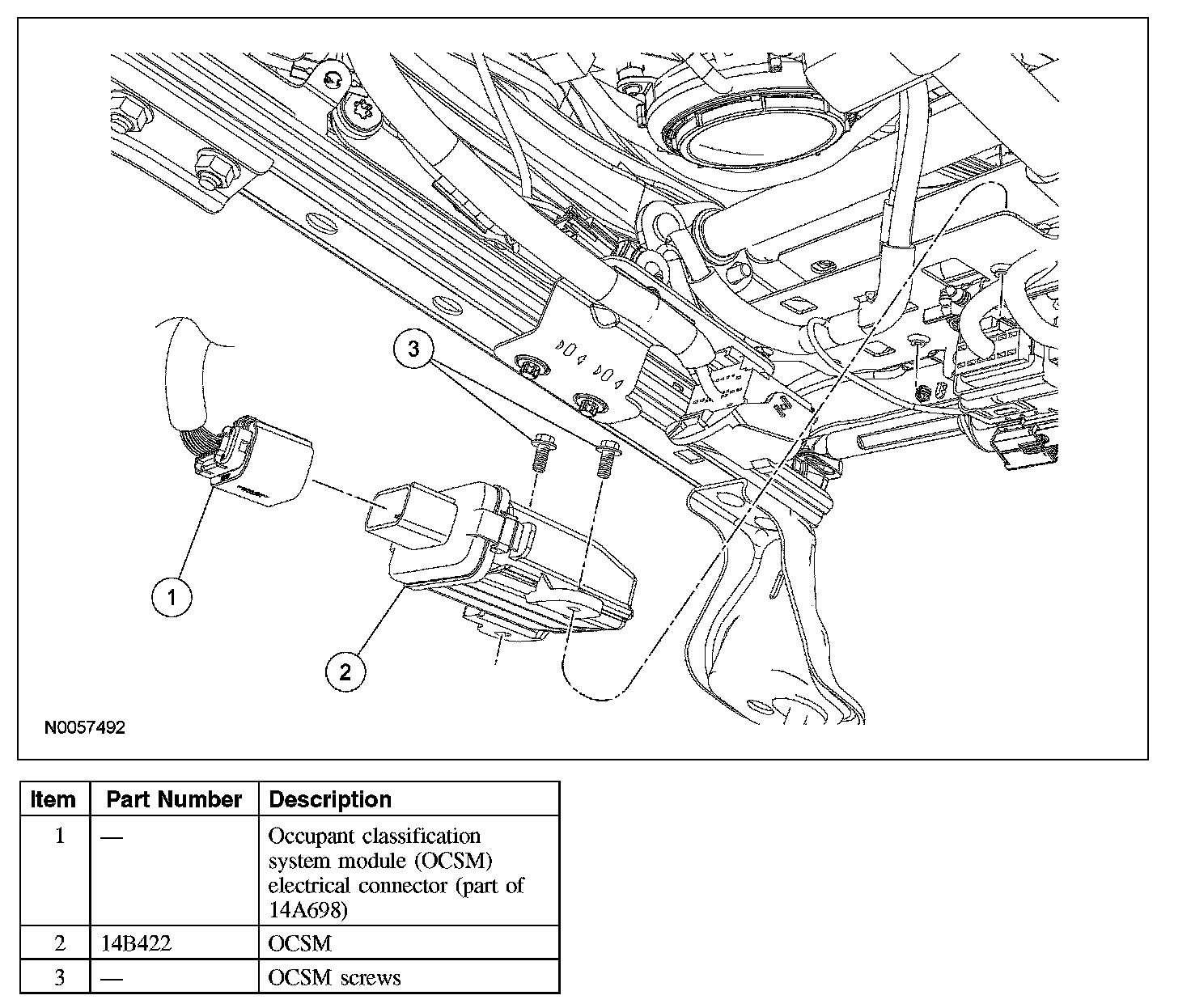 3

1

2

N0057492

| Item | Part Number | Description |
|---|---|---|
| 1 | — | Occupant classification system module (OCSM) electrical connector (part of 14A698) |
| 2 | 14B422 | OCSM |
| 3 | — | OCSM screws |