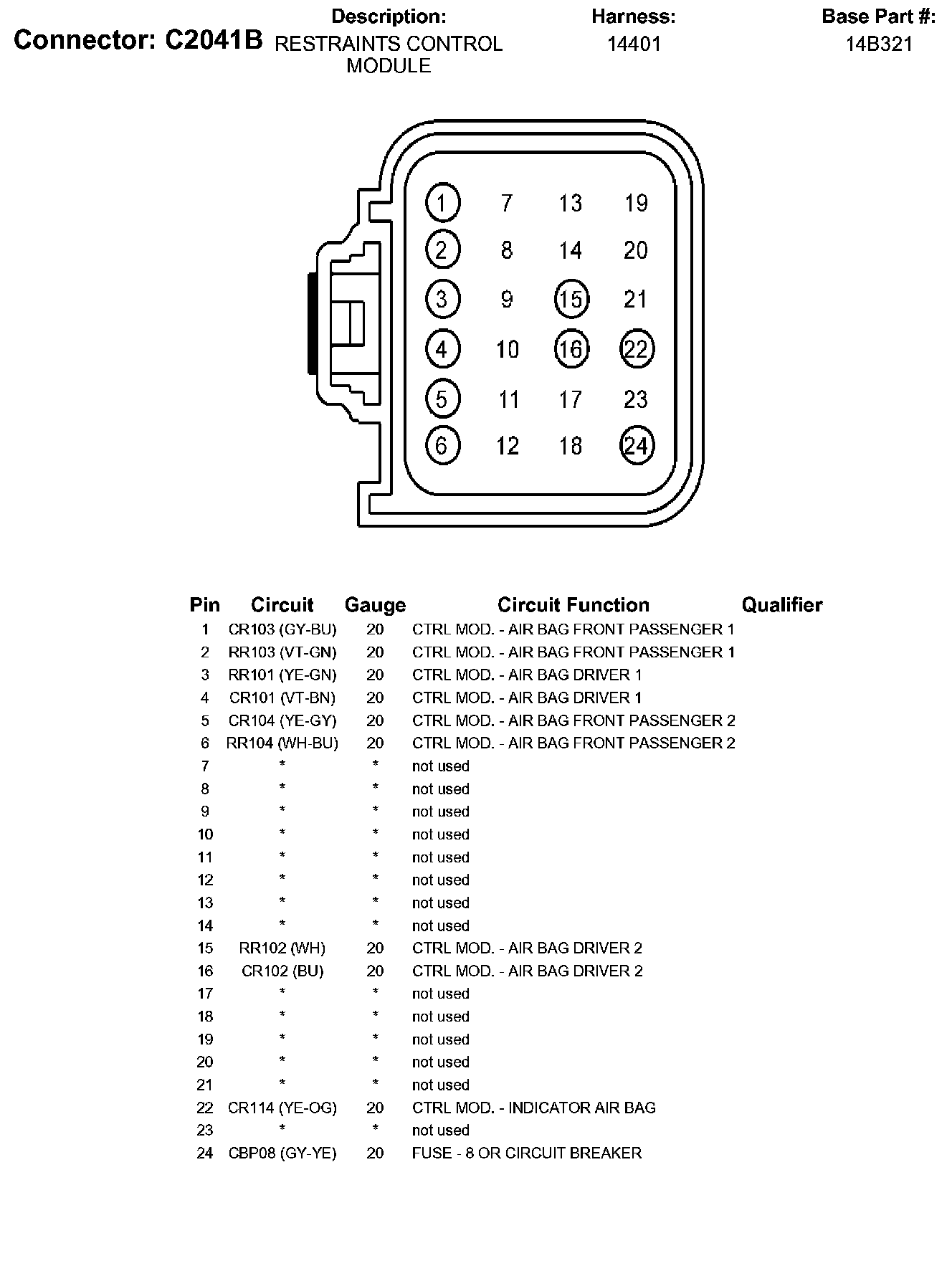 Connector: C2041B

Description:
RESTRAINTS CONTROL MODULE

Harness:
14401

Base Part #:
14B321

1 7 13 19
2 8 14 20
3 9 15 21
4 10 16 22
5 11 17 23
6 12 18 24

| Pin | Circuit | Gauge | Circuit Function | Qualifier |
|---|---|---|---|---|
| 1 | CR103 (GY-BU) | 20 | CTRL MOD. - AIR BAG FRONT PASSENGER 1 | |
| 2 | RR103 (VT-GN) | 20 | CTRL MOD. - AIR BAG FRONT PASSENGER 1 | |
| 3 | RR101 (YE-GN) | 20 | CTRL MOD. - AIR BAG DRIVER 1 | |
| 4 | CR101 (VT-BN) | 20 | CTRL MOD. - AIR BAG DRIVER 1 | |
| 5 | CR104 (YE-GY) | 20 | CTRL MOD. - AIR BAG FRONT PASSENGER 2 | |
| 6 | RR104 (WH-BU) | 20 | CTRL MOD. - AIR BAG FRONT PASSENGER 2 | |
| 7 | * | * | not used | |
| 8 | * | * | not used | |
| 9 | * | * | not used | |
| 10 | * | * | not used | |
| 11 | * | * | not used | |
| 12 | * | * | not used | |
| 13 | * | * | not used | |
| 14 | * | * | not used | |
| 15 | RR102 (WH) | 20 | CTRL MOD. - AIR BAG DRIVER 2 | |
| 16 | CR102 (BU) | 20 | CTRL MOD. - AIR BAG DRIVER 2 | |
| 17 | * | * | not used | |
| 18 | * | * | not used | |
| 19 | * | * | not used | |
| 20 | * | * | not used | |
| 21 | * | * | not used | |
| 22 | CR114 (YE-OG) | 20 | CTRL MOD. - INDICATOR AIR BAG | |
| 23 | * | * | not used | |
| 24 | CBP08 (GY-YE) | 20 | FUSE - 8 OR CIRCUIT BREAKER | |