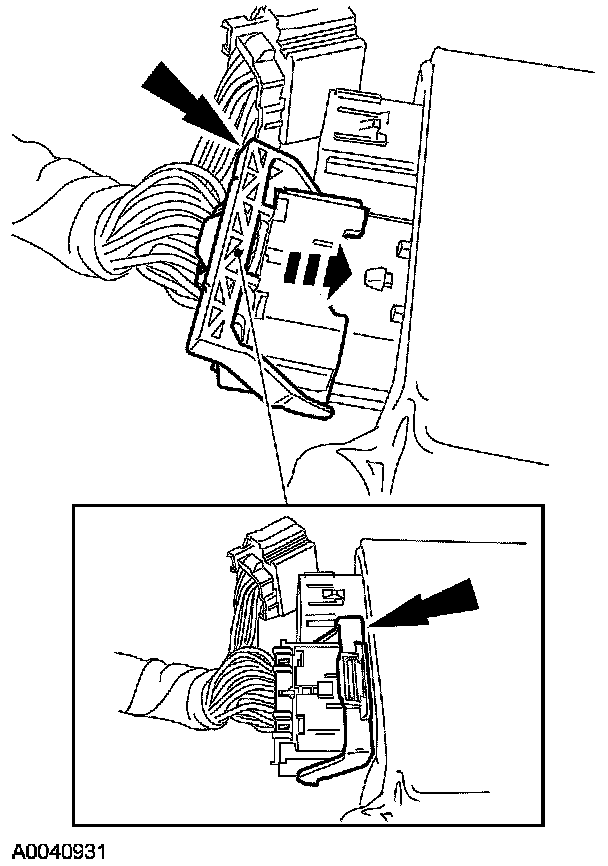 A0040931