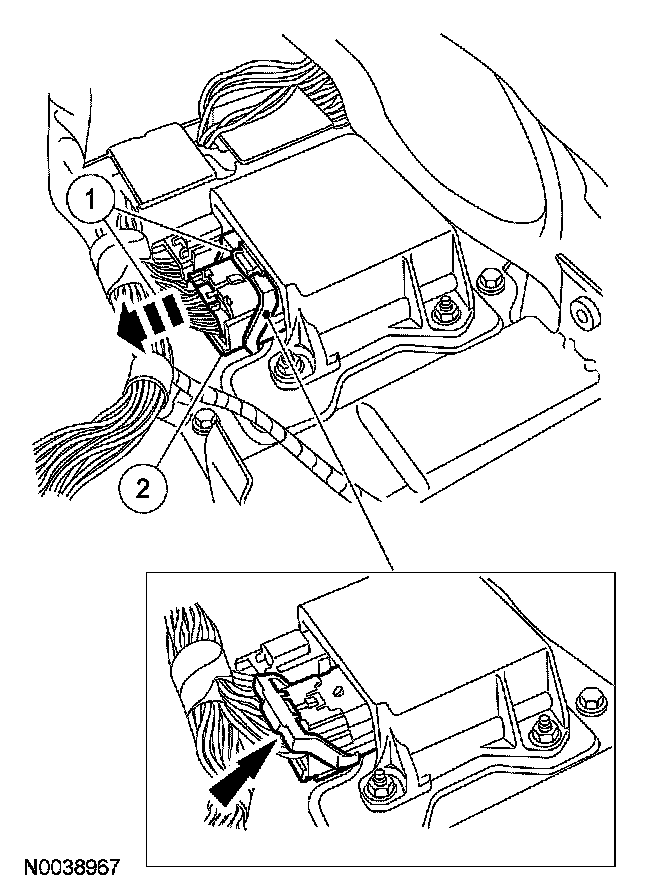 1
2
N0038967