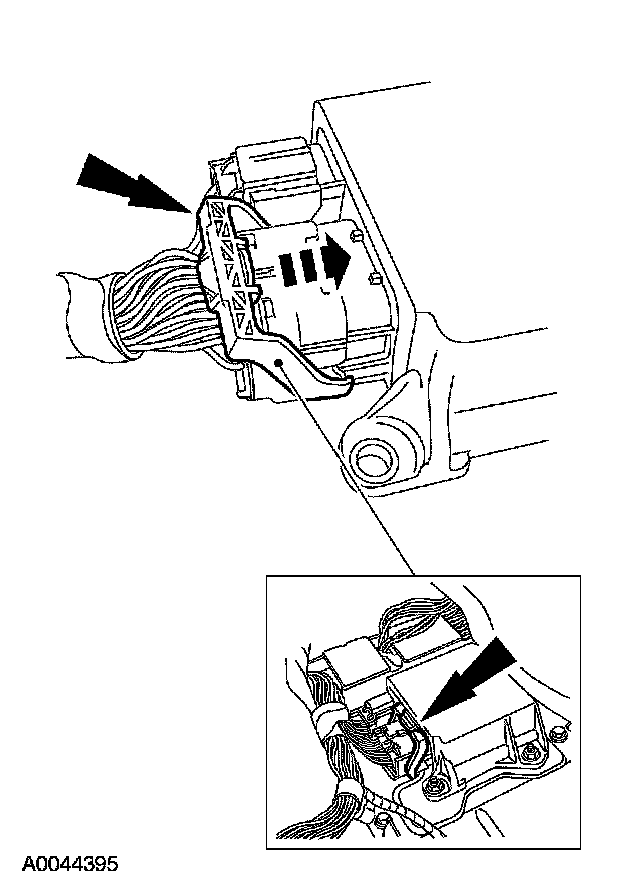 A0044395