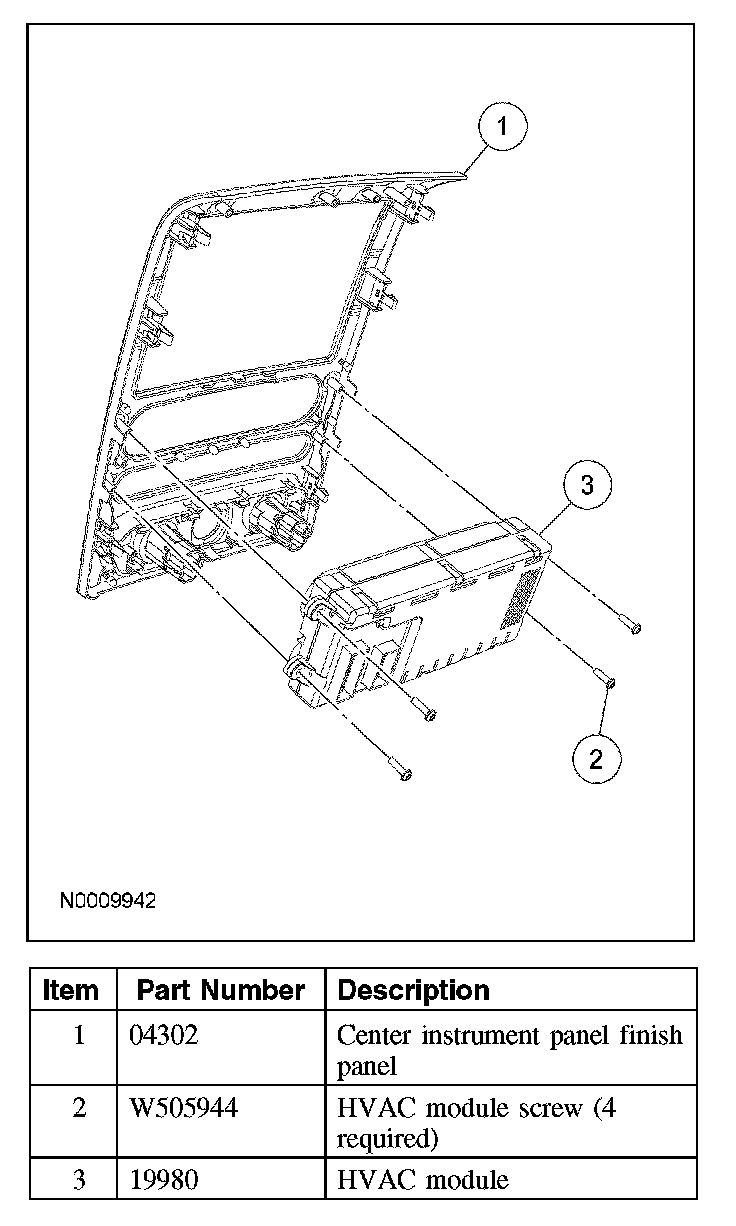 1

3

2

N0009942

| Item | Part Number | Description |
|---|---|---|
| 1 | 04302 | Center instrument panel finish panel |
| 2 | W505944 | HVAC module screw (4 required) |
| 3 | 19980 | HVAC module |