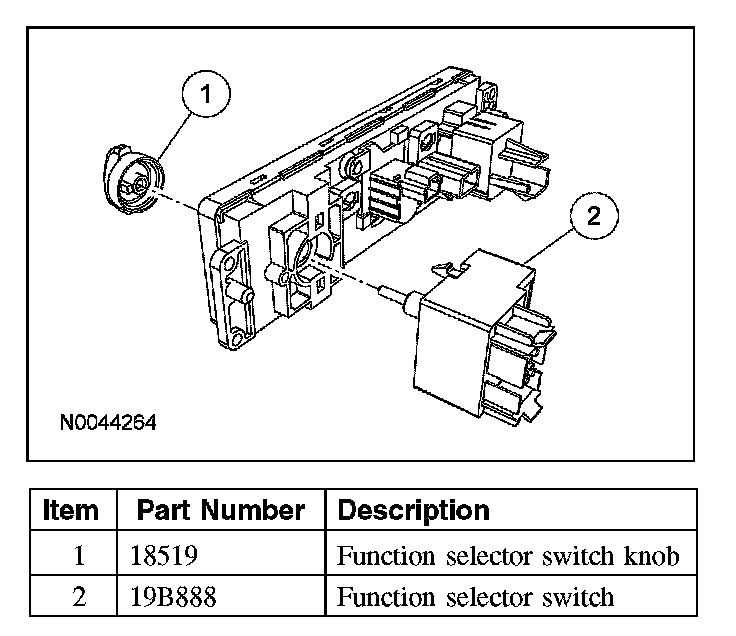 1

2

N0044264

| Item | Part Number | Description |
|---|---|---|
| 1 | 18519 | Function selector switch knob |
| 2 | 19B888 | Function selector switch |