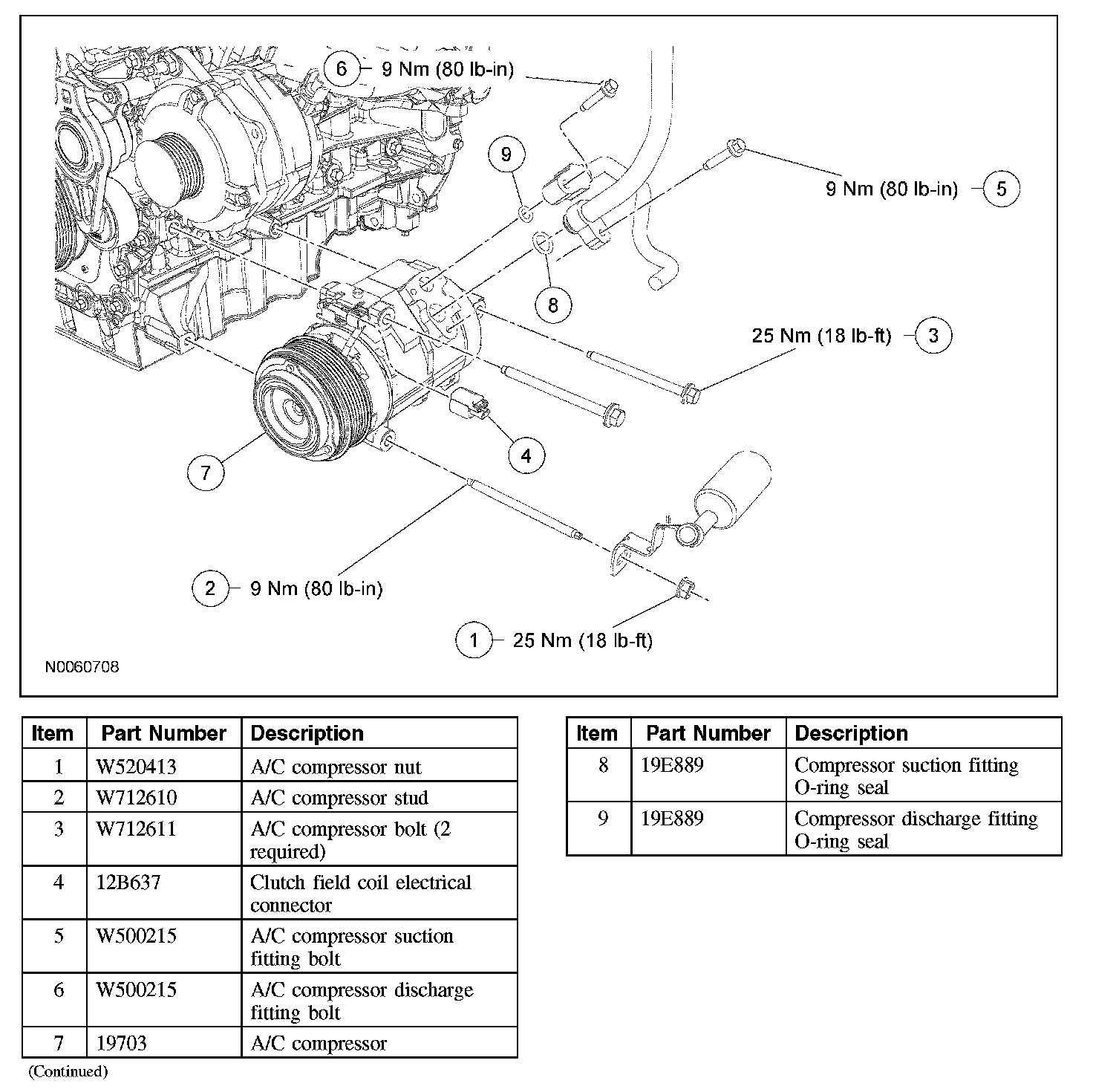 6 9 Nm (80 lb-in)

9

9 Nm (80 lb-in) 5

8

25 Nm (18 lb-ft) 3

4

7

2 9 Nm (80 lb-in)

1 25 Nm (18 lb-ft)

N0060708

| Item | Part Number | Description |
|---|---|---|
| 1 | W520413 | A/C compressor nut |
| 2 | W712610 | A/C compressor stud |
| 3 | W712611 | A/C compressor bolt (2 required) |
| 4 | 12B637 | Clutch field coil electrical connector |
| 5 | W500215 | A/C compressor suction fitting bolt |
| 6 | W500215 | A/C compressor discharge fitting bolt |
| 7 | 19703 | A/C compressor |

(Continued)

| Item | Part Number | Description |
|---|---|---|
| 8 | 19E889 | Compressor suction fitting O-ring seal |
| 9 | 19E889 | Compressor discharge fitting O-ring seal |