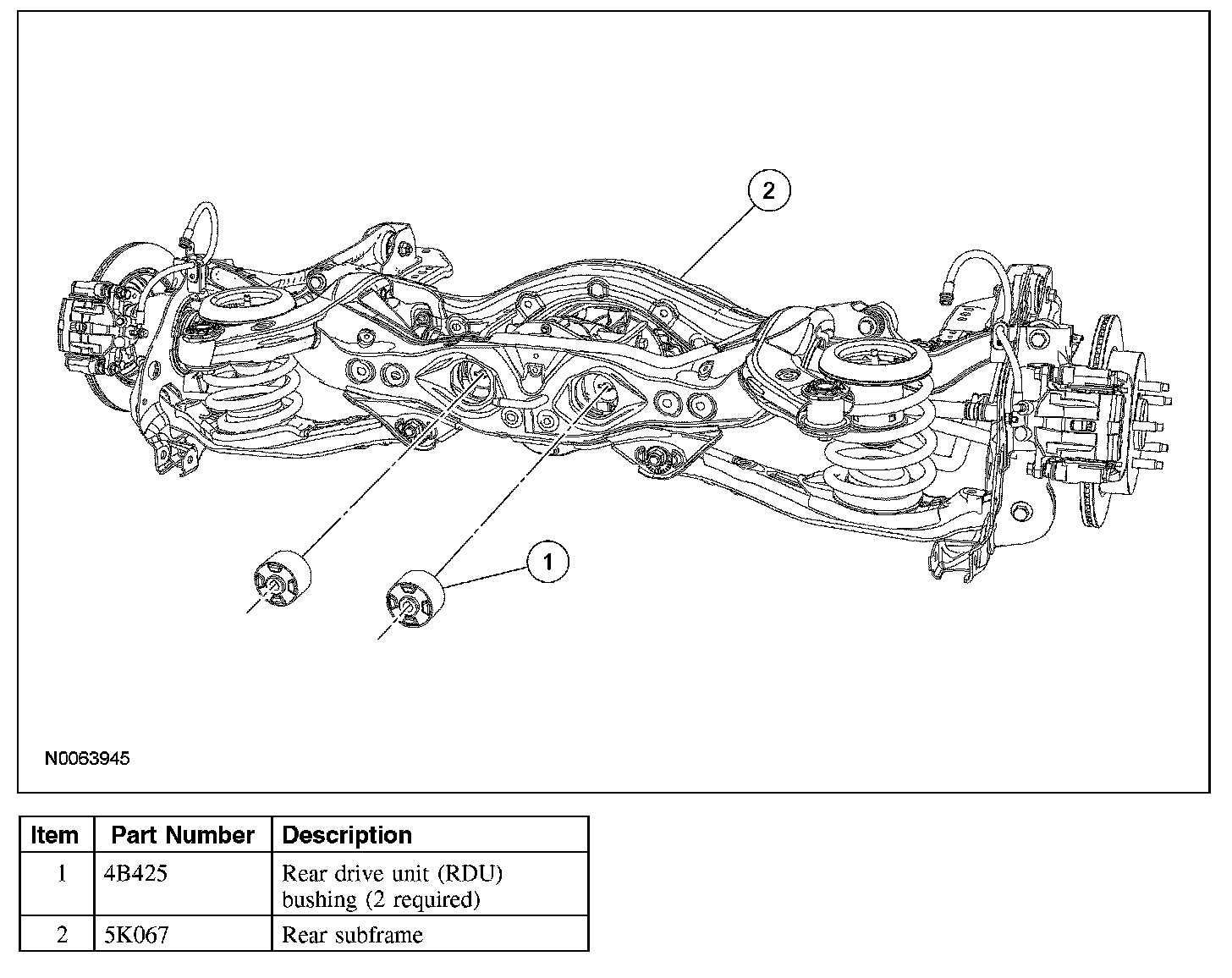 2

1

N0063945

| Item | Part Number | Description |
|---|---|---|
| 1 | 4B425 | Rear drive unit (RDU) bushing (2 required) |
| 2 | 5K067 | Rear subframe |