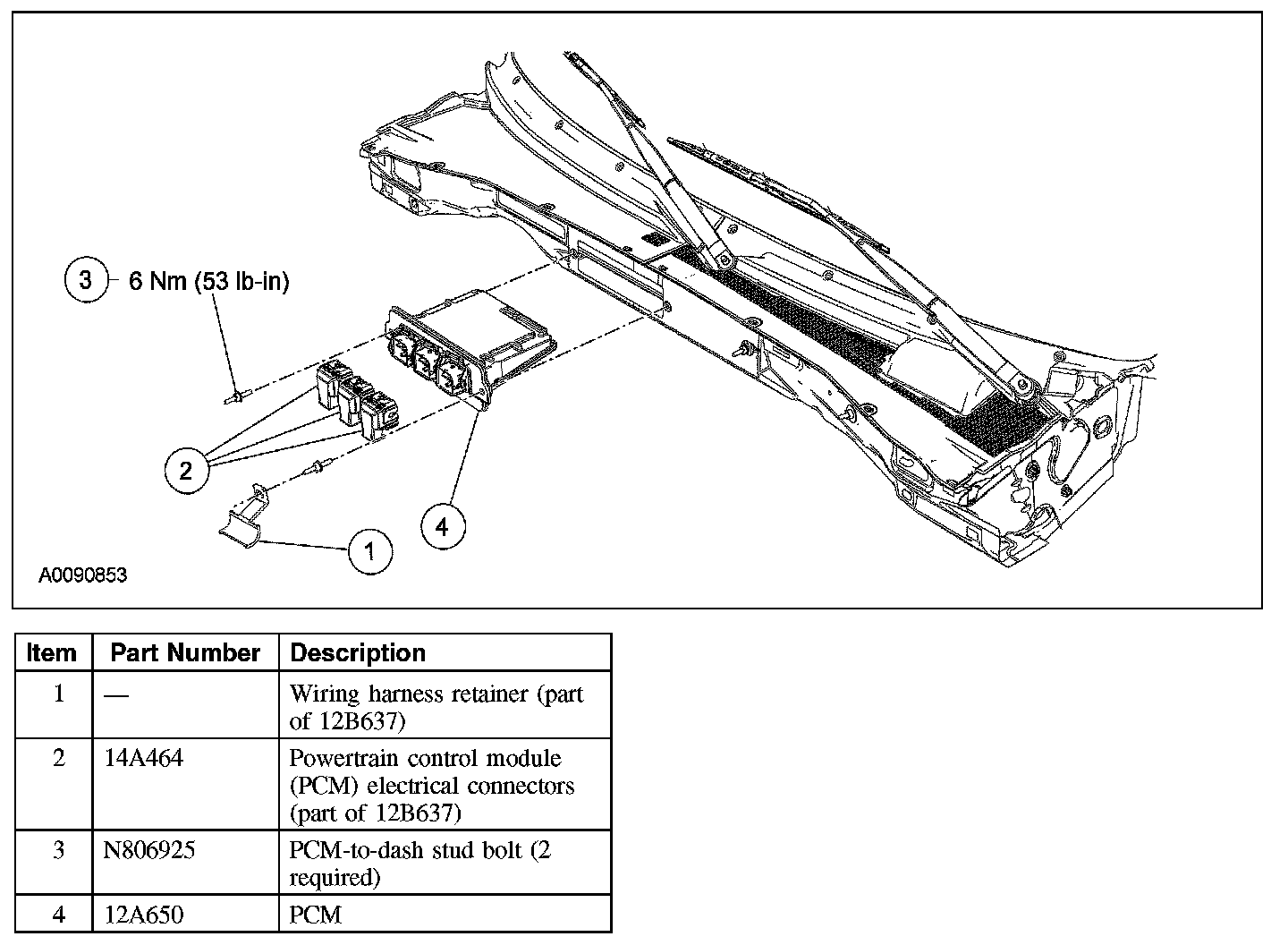 3 6 Nm (53 lb-in)

2

4

1

A0090853

| Item | Part Number | Description |
|---|---|---|
| 1 | — | Wiring harness retainer (part of 12B637) |
| 2 | 14A464 | Powertrain control module (PCM) electrical connectors (part of 12B637) |
| 3 | N806925 | PCM-to-dash stud bolt (2 required) |
| 4 | 12A650 | PCM |