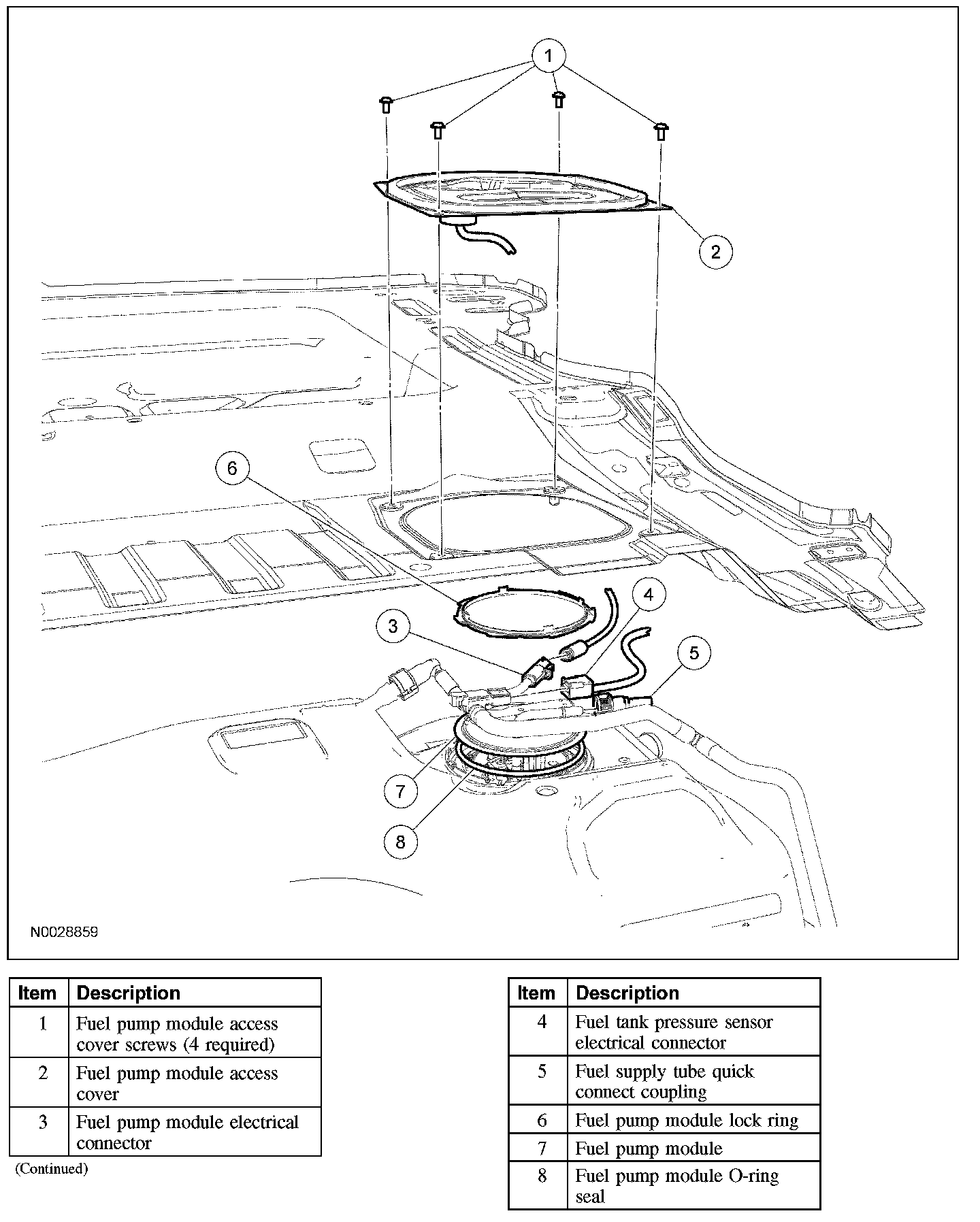 1
2
6
4
3
5
7
8
N0028859

| Item | Description |
|---|---|
| 1 | Fuel pump module access cover screws (4 required) |
| 2 | Fuel pump module access cover |
| 3 | Fuel pump module electrical connector |

(Continued)

| Item | Description |
|---|---|
| 4 | Fuel tank pressure sensor electrical connector |
| 5 | Fuel supply tube quick connect coupling |
| 6 | Fuel pump module lock ring |
| 7 | Fuel pump module |
| 8 | Fuel pump module O-ring seal |