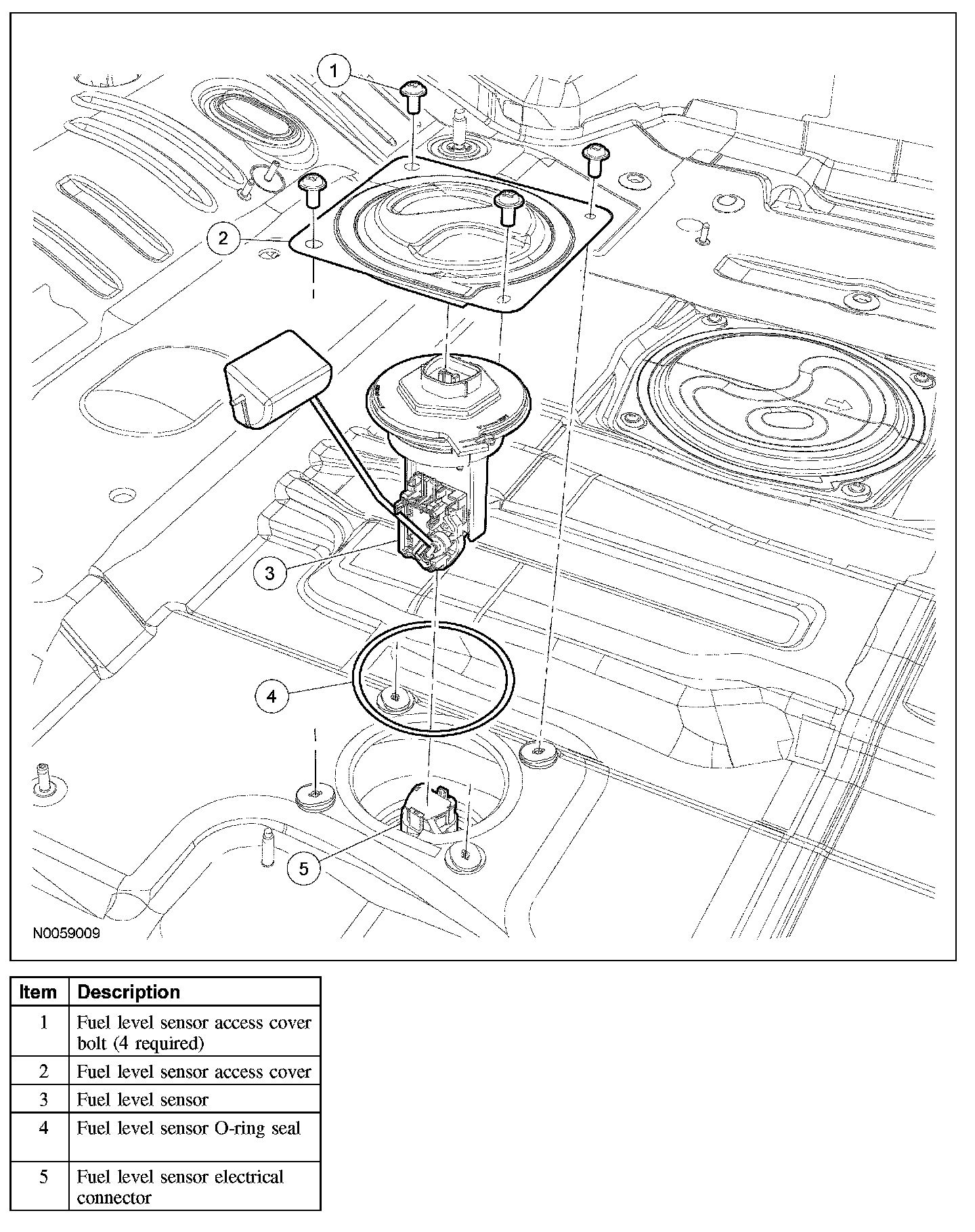 1

2

3

4

5

N0059009

| Item | Description |
|---|---|
| 1 | Fuel level sensor access cover bolt (4 required) |
| 2 | Fuel level sensor access cover |
| 3 | Fuel level sensor |
| 4 | Fuel level sensor O-ring seal |
| 5 | Fuel level sensor electrical connector |