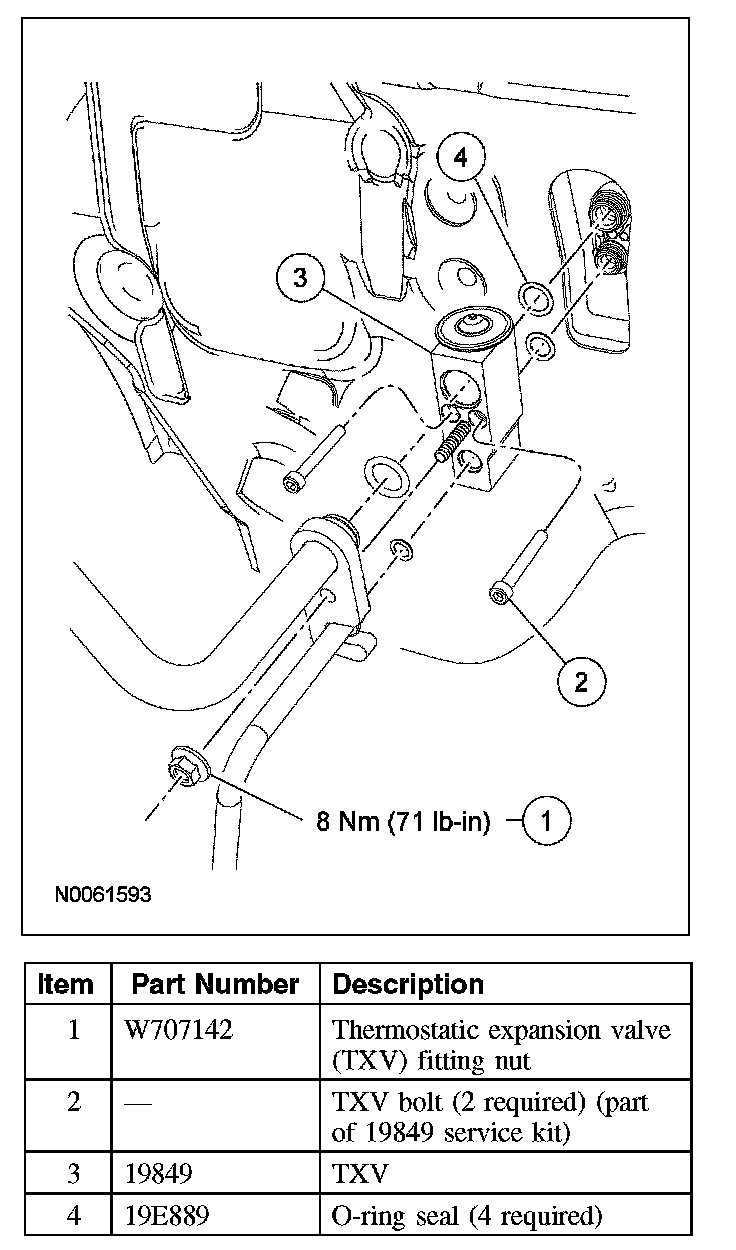 4

3

2

8 Nm (71 lb-in) 1

N0061593

| Item | Part Number | Description |
|---|---|---|
| 1 | W707142 | Thermostatic expansion valve (TXV) fitting nut |
| 2 | — | TXV bolt (2 required) (part of 19849 service kit) |
| 3 | 19849 | TXV |
| 4 | 19E889 | O-ring seal (4 required) |