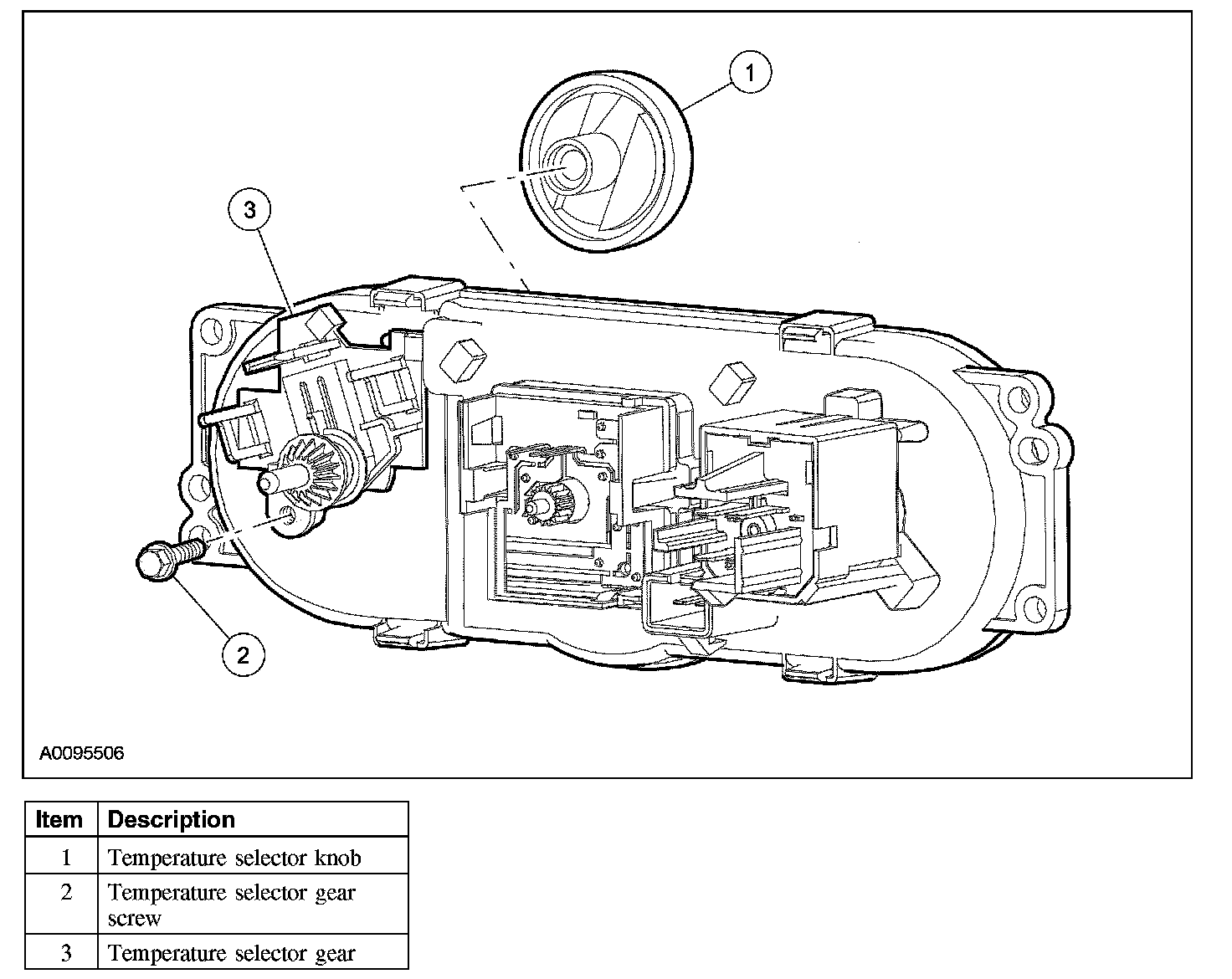 1

3

2

A0095506

| Item | Description |
|---|---|
| 1 | Temperature selector knob |
| 2 | Temperature selector gear screw |
| 3 | Temperature selector gear |