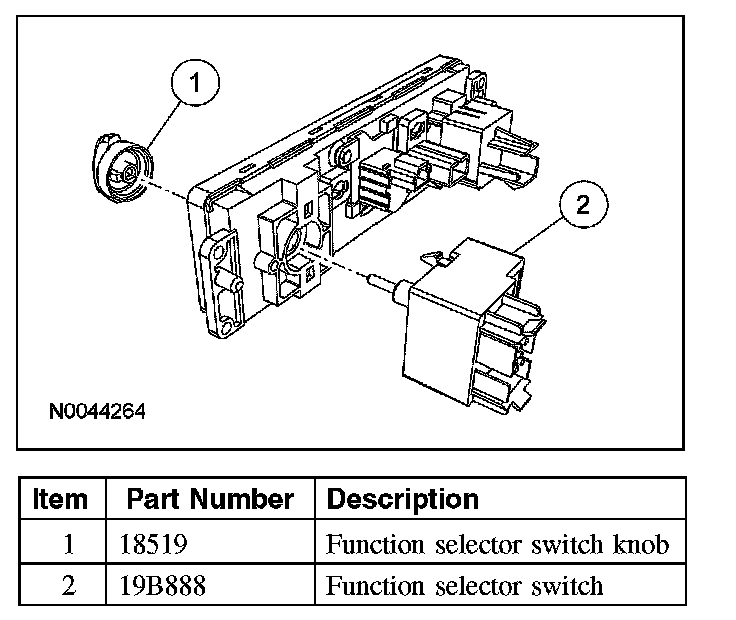 1

2

N0044264

| Item | Part Number | Description |
|---|---|---|
| 1 | 18519 | Function selector switch knob |
| 2 | 19B888 | Function selector switch |