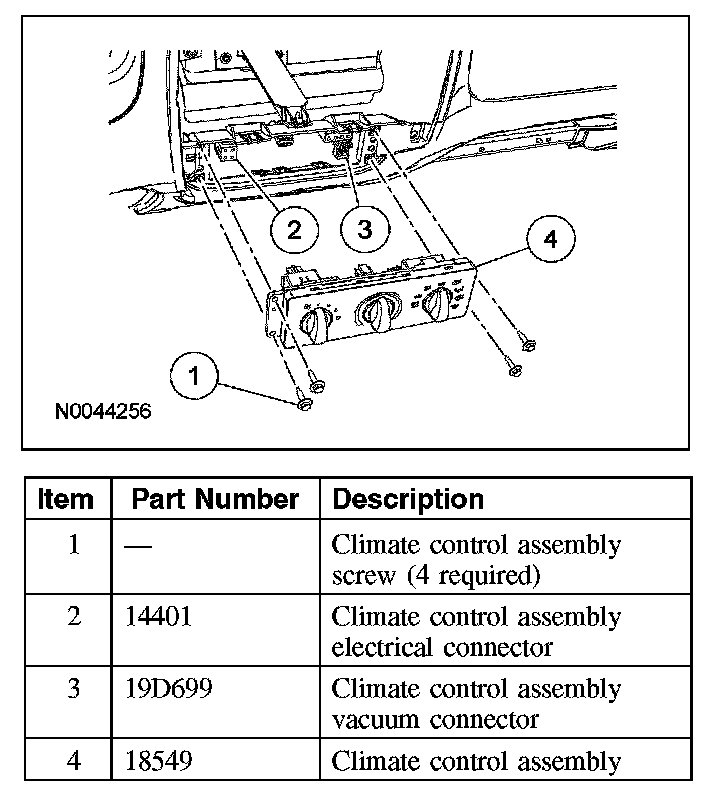 2
3
4
1
N0044256

| Item | Part Number | Description |
|---|---|---|
| 1 | — | Climate control assembly screw (4 required) |
| 2 | 14401 | Climate control assembly electrical connector |
| 3 | 19D699 | Climate control assembly vacuum connector |
| 4 | 18549 | Climate control assembly |