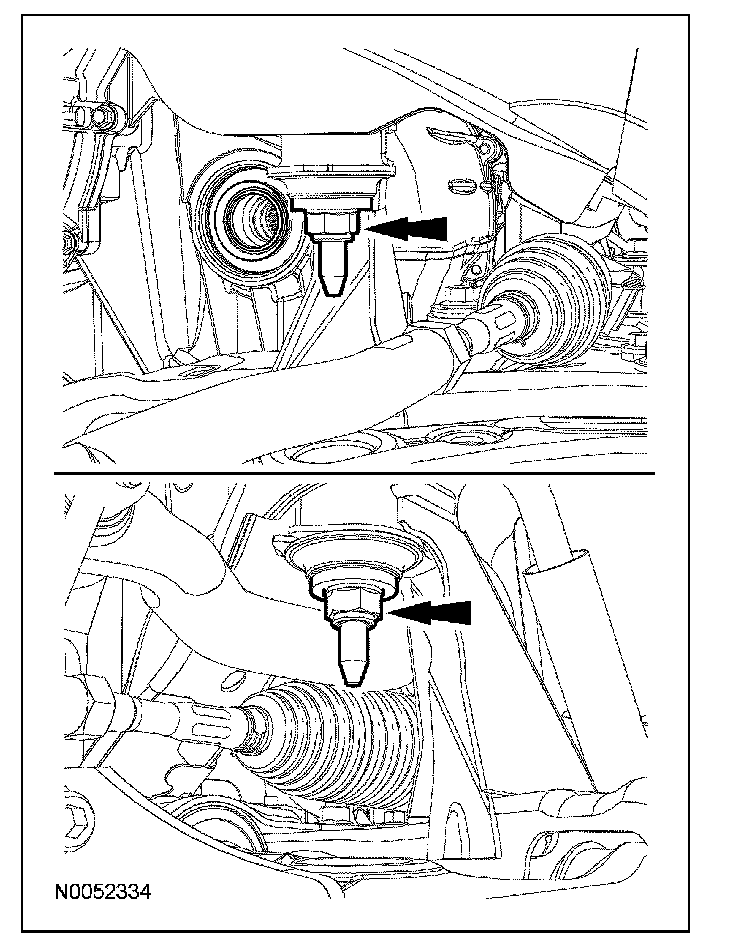 N0052334