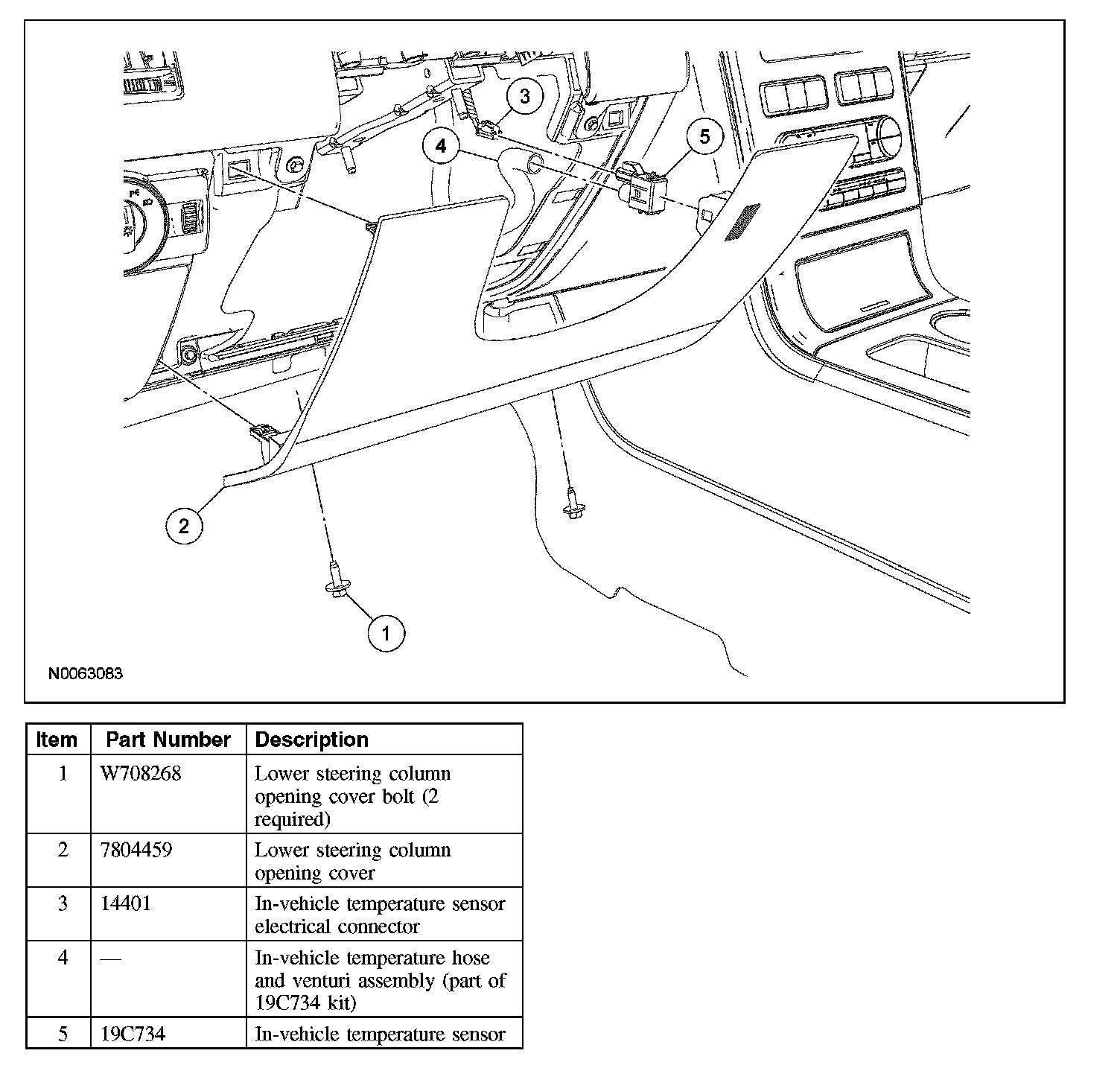 3

4

5

2

1

N0063083

| Item | Part Number | Description |
|---|---|---|
| 1 | W708268 | Lower steering column opening cover bolt (2 required) |
| 2 | 7804459 | Lower steering column opening cover |
| 3 | 14401 | In-vehicle temperature sensor electrical connector |
| 4 | — | In-vehicle temperature hose and venturi assembly (part of 19C734 kit) |
| 5 | 19C734 | In-vehicle temperature sensor |