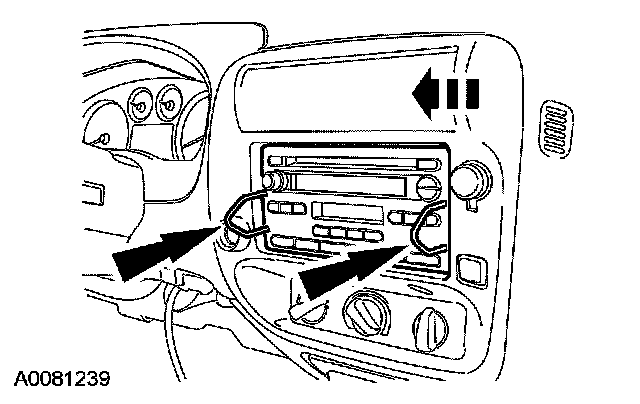 A0081239