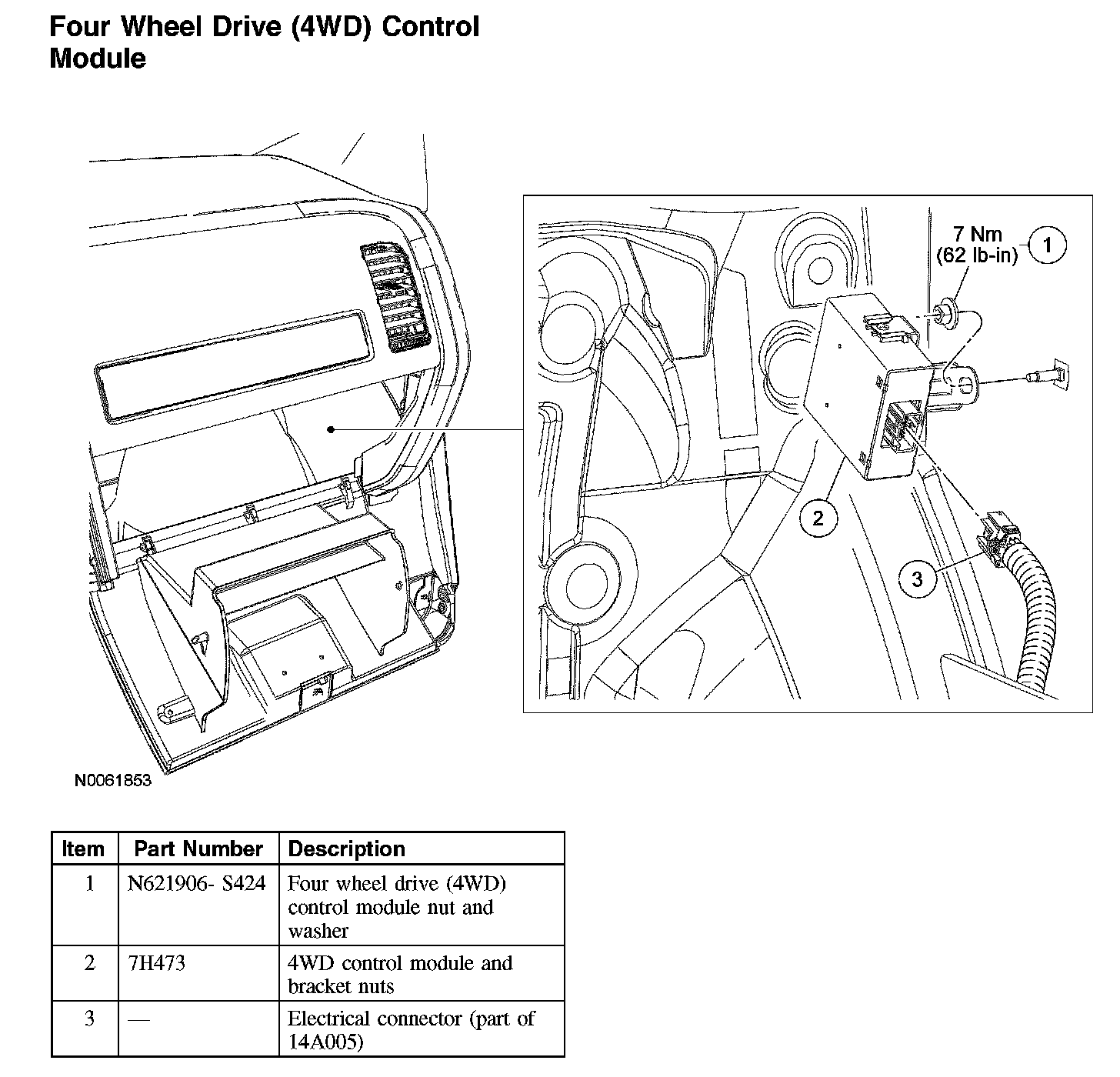 Four Wheel Drive (4WD) Control Module

7 Nm (62 lb-in)

1

2

3

N0061853

| Item | Part Number | Description |
|---|---|---|
| 1 | N621906- S424 | Four wheel drive (4WD) control module nut and washer |
| 2 | 7H473 | 4WD control module and bracket nuts |
| 3 | — | Electrical connector (part of 14A005) |