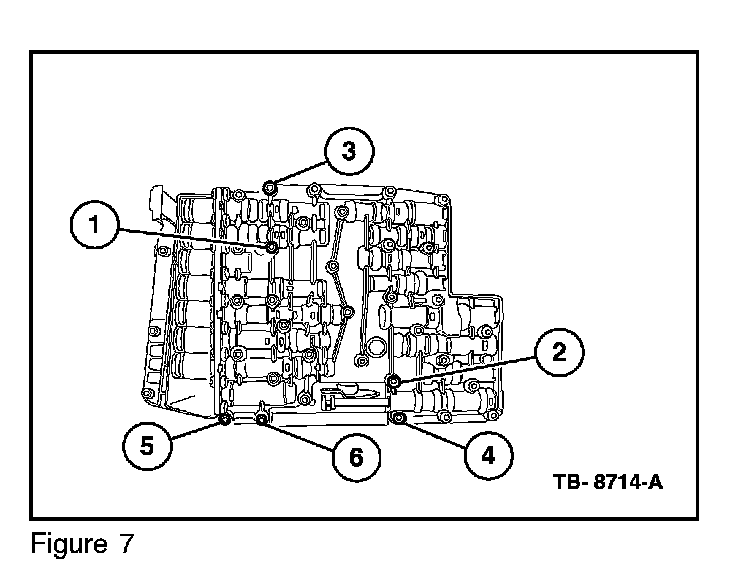 3
1
2
5
6
4
TB- 8714-A

Figure 7